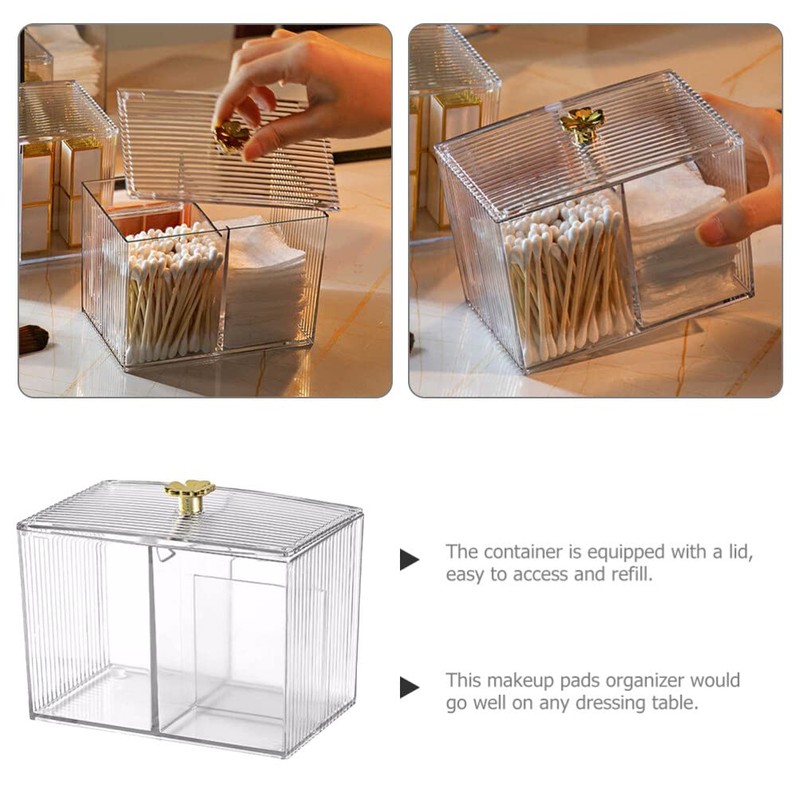 The container is equipped with a lid, easy to access and refill.

This makeup pads organizer would go well on any dressing table.