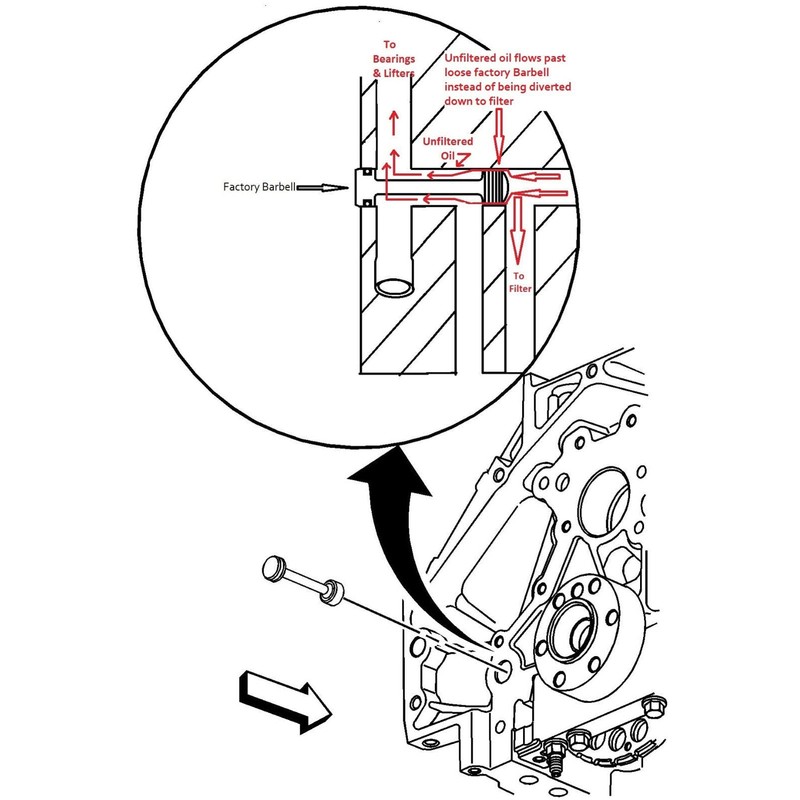 To Bearings & Lifters

Unfiltered oil flows past loose factory Barbell instead of being diverted down to filter

Unfiltered Oil

Factory Barbell

To Filter