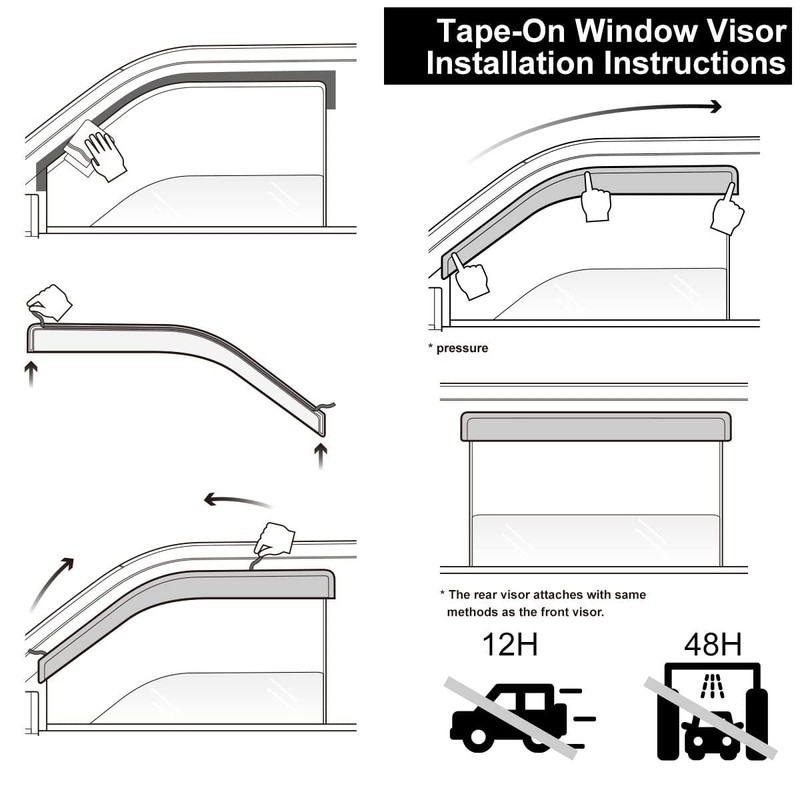 Tape-On Window Visor Installation Instructions

* pressure

* The rear visor attaches with same methods as the front visor.

12H

48H