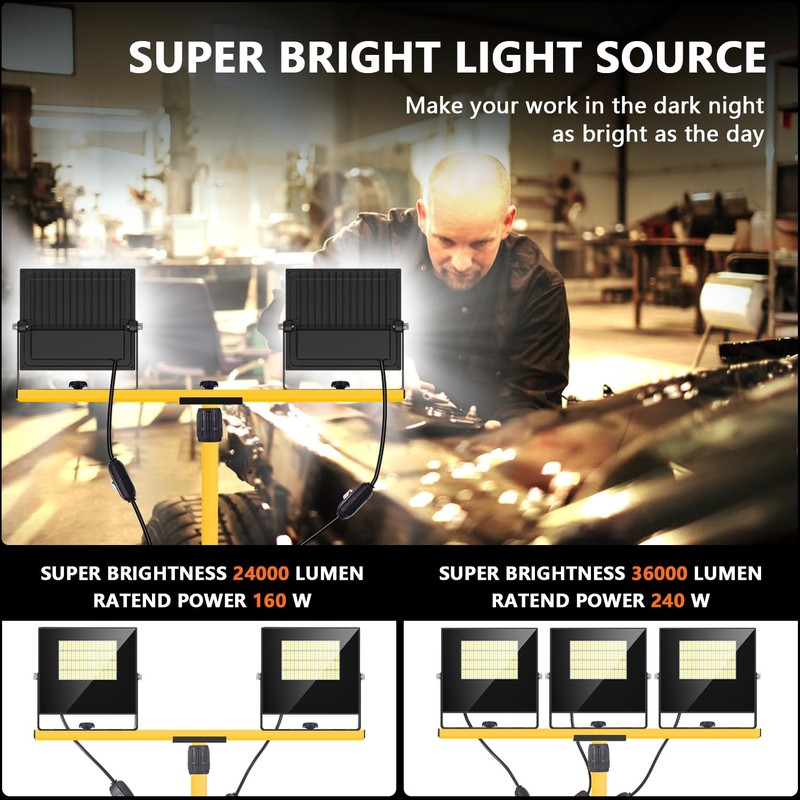 SUPER BRIGHT LIGHT SOURCE

Make your work in the dark night as bright as the day

SUPER BRIGHTNESS 24000 LUMEN
RATEND POWER 160 W

SUPER BRIGHTNESS 36000 LUMEN
RATEND POWER 240 W