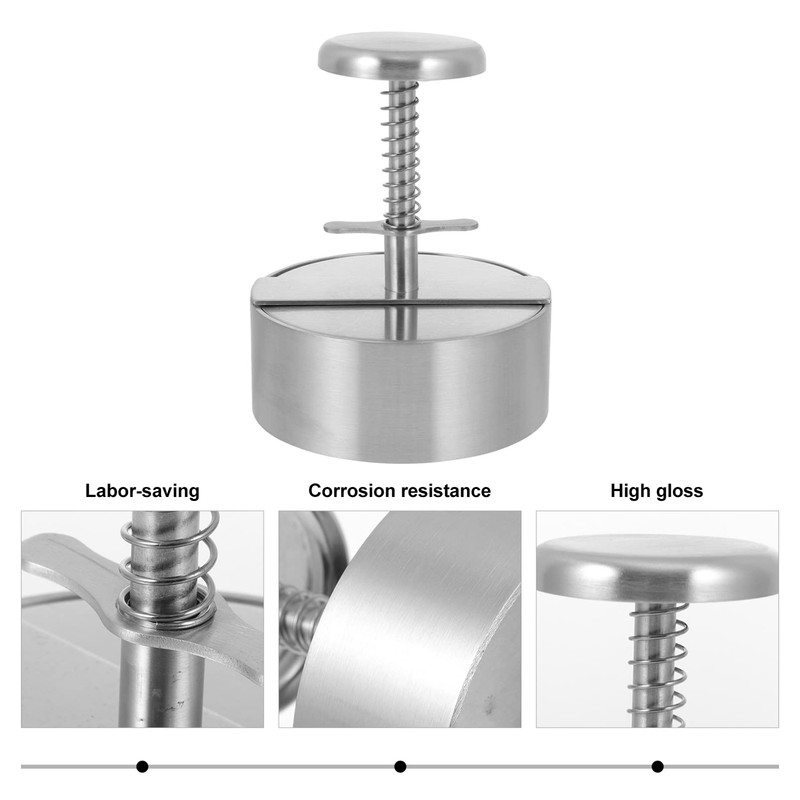 Labor-saving

Corrosion resistance

High gloss