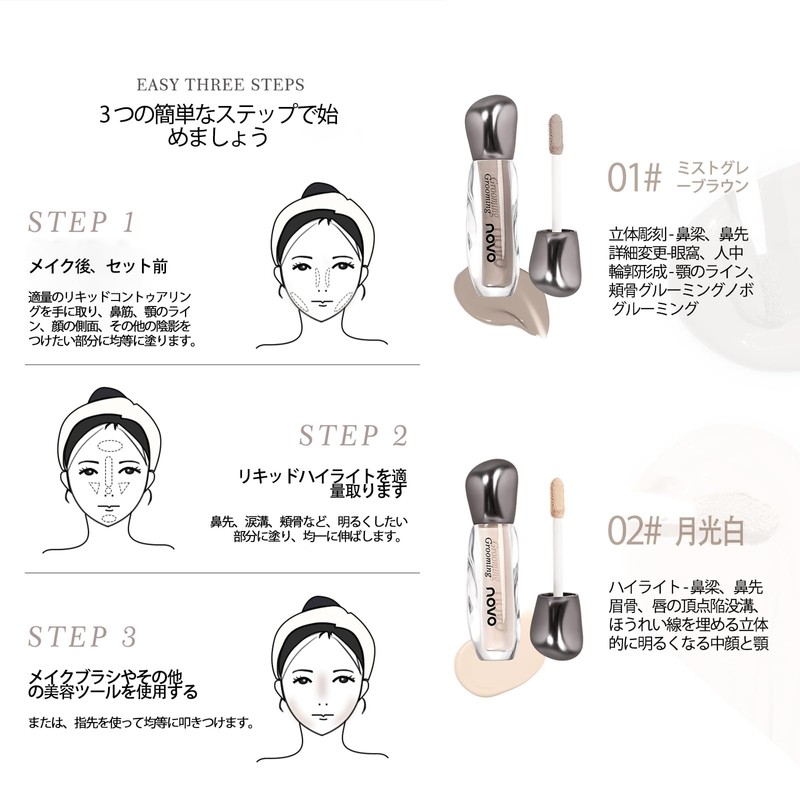 EASY THREE STEPS
3つの簡単なステップで始めましょう

STEP 1
メイク後、セット前
適量のリキッドコントゥアリングを手に取り、鼻筋、顎のライン、顔の側面、その他の陰影をつけたい部分に均等に塗ります。

STEP 2
リキッドハイライトを適量取ります
鼻先、涙溝、頬骨など、明るくしたい部分に塗り、均一に伸ばします。

STEP 3
メイクブラシやその他の美容ツールを使用する
または、指先を使って均等に叩きつけます。

Grooming
novo
01# ミストグレーブラウン
立体彫刻-鼻梁、鼻先
詳細変更-眼窩、人中
輪郭形成-顎のライン、
頬骨グルーミングノボ
グルーミング

Grooming
novo
02# 月光白
ハイライト-鼻梁、鼻先
眉骨、唇の頂点陥没溝、
ほうれい線を埋める立体
的に明るくなる中顔と顎