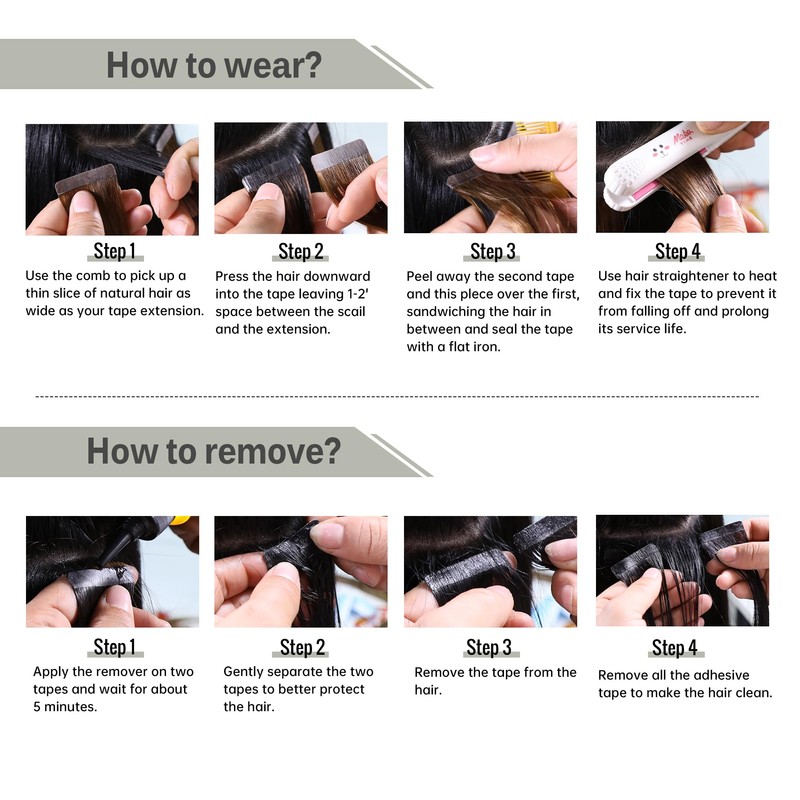 How to wear?

Step 1
Use the comb to pick up a thin slice of natural hair as wide as your tape extension.

Step 2
Press the hair downward into the tape leaving 1-2' space between the scail and the extension.

Step 3
Peel away the second tape and this piece over the first, sandwiching the hair in between and seal the tape with a flat iron.

Step 4
Use hair straightener to heat and fix the tape to prevent it from falling off and prolong its service life.

How to remove?

Step 1
Apply the remover on two tapes and wait for about 5 minutes.

Step 2
Gently separate the two tapes to better protect the hair.

Step 3
Remove the tape from the hair.

Step 4
Remove all the adhesive tape to make the hair clean.