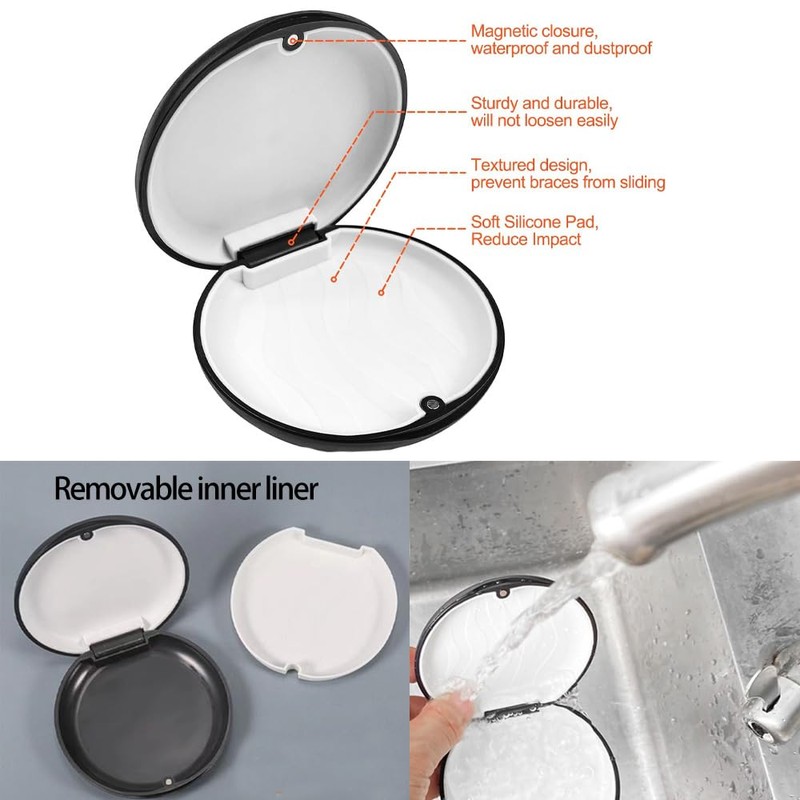 Magnetic closure, waterproof and dustproof

Sturdy and durable, will not loosen easily

Textured design, prevent braces from sliding

Soft Silicone Pad, Reduce Impact

Removable inner liner