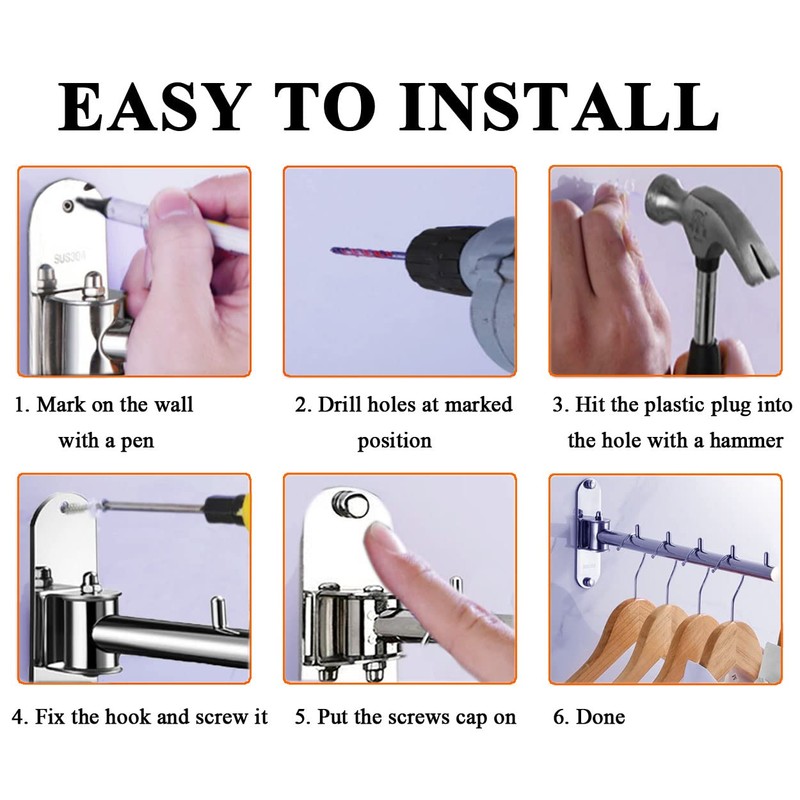 EASY TO INSTALL

SUS304

1. Mark on the wall with a pen

2. Drill holes at marked position

3. Hit the plastic plug into the hole with a hammer

4. Fix the hook and screw it

5. Put the screws cap on

6. Done