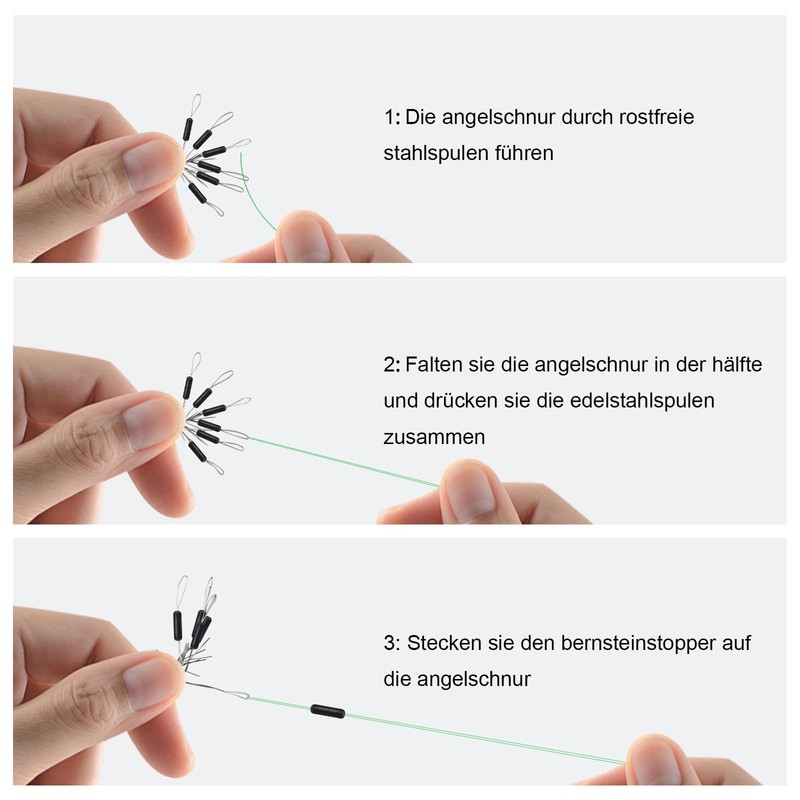 1: Die angelschnur durch rostfreie stahlspulen führen

2: Falten sie die angelschnur in der hälfte und drücken sie die edelstahlspulen zusammen

3: Stecken sie den bernsteinstopper auf die angelschnur