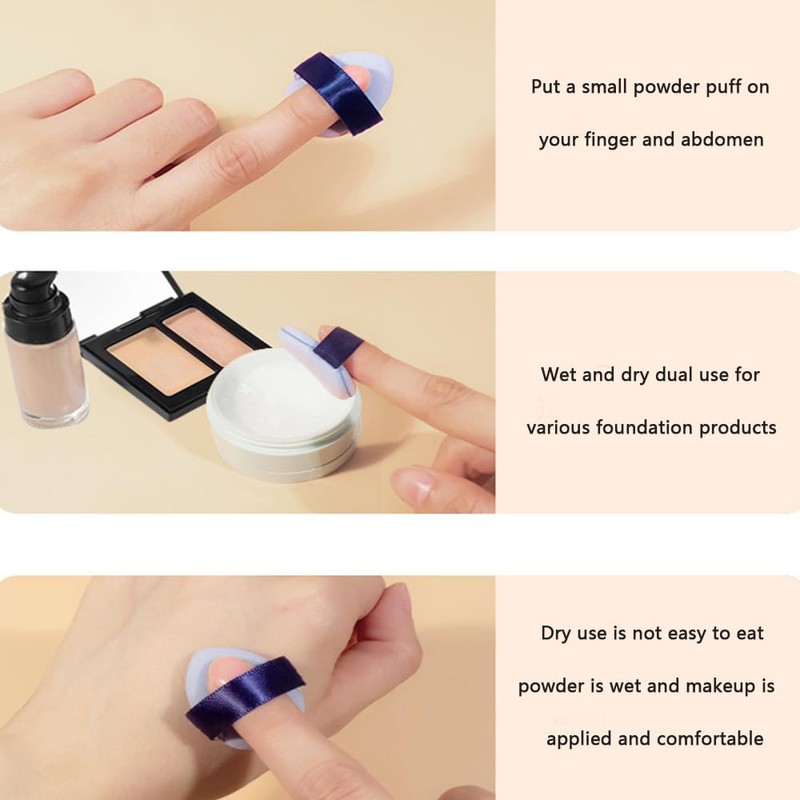 Put a small powder puff on your finger and abdomen

Wet and dry dual use for various foundation products

Dry use is not easy to eat powder is wet and makeup is applied and comfortable