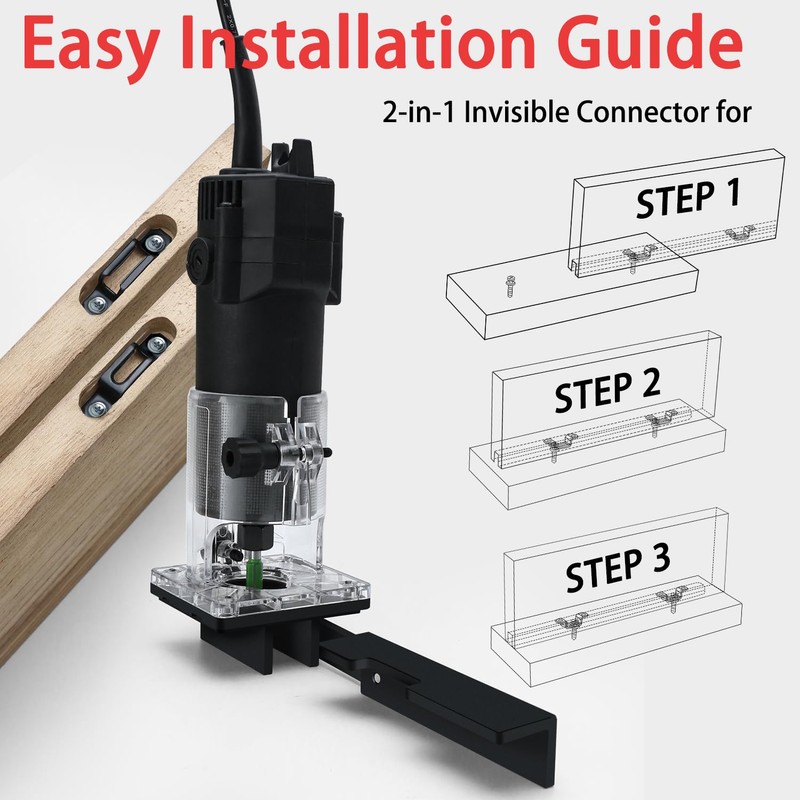 Easy Installation Guide

2-in-1 Invisible Connector for

STEP 1

STEP 2

STEP 3