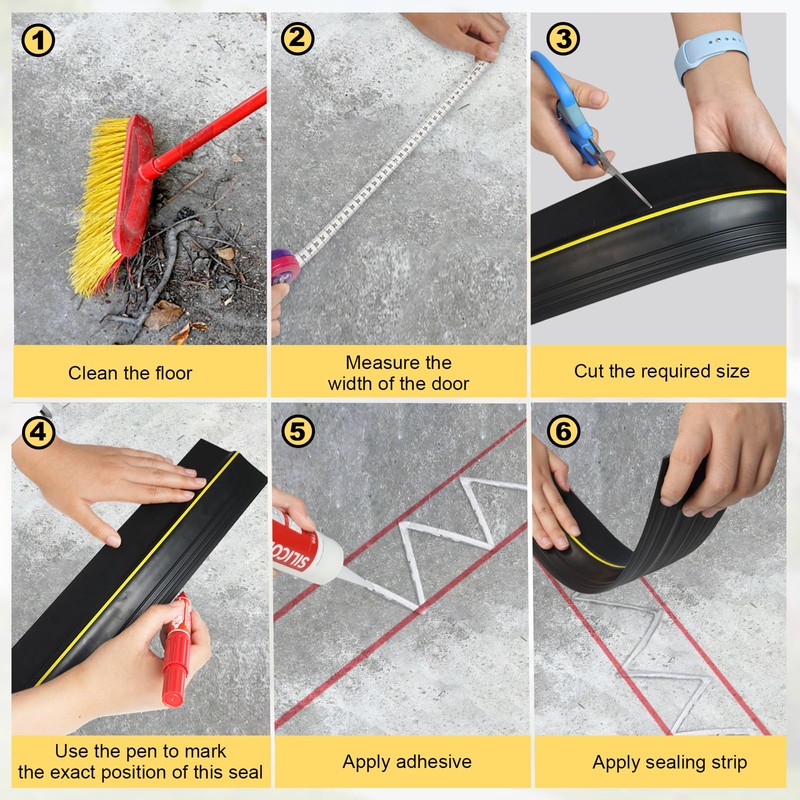 1
Clean the floor

2
Measure the width of the door

3
Cut the required size

4
Use the pen to mark the exact position of this seal

5
SILICO
Apply adhesive

6
Apply sealing strip