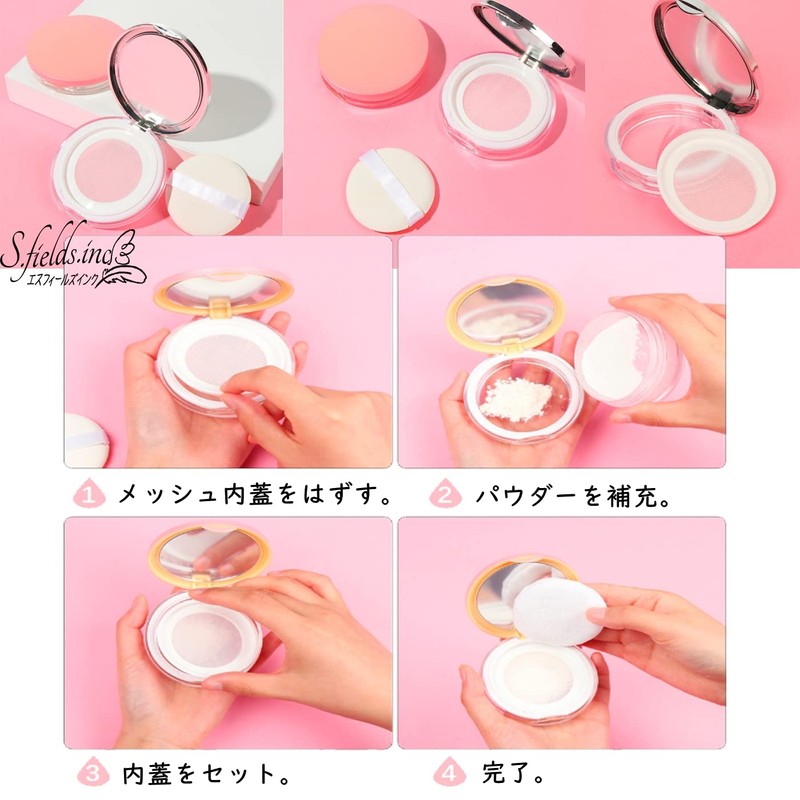 S.fields.inc
エスフィールズインク

1 メッシュ内蓋をはずす。

2 パウダーを補充。

3 内蓋をセット。

4 完了。