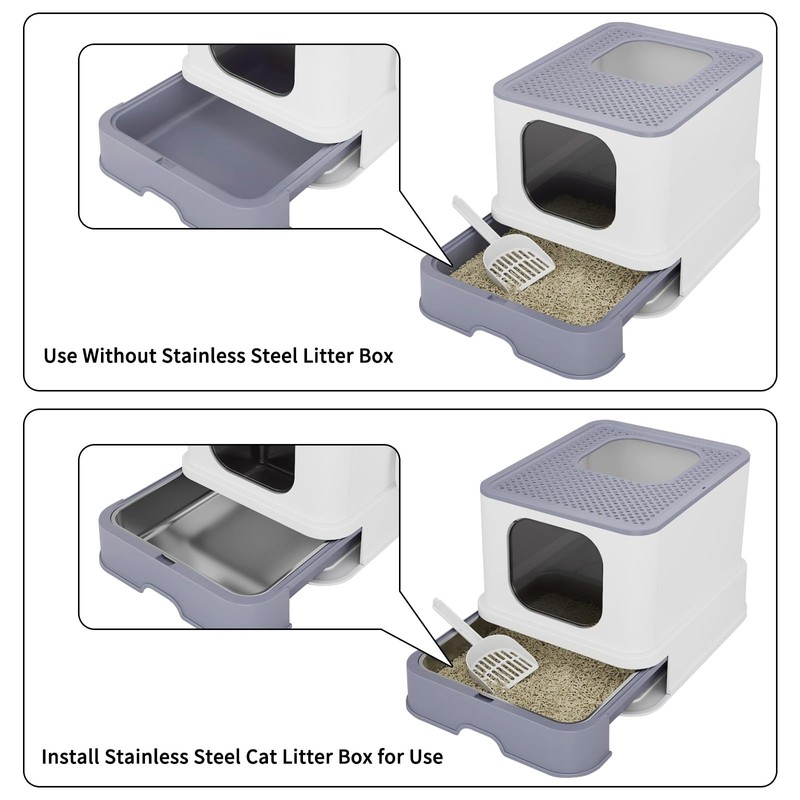 Use Without Stainless Steel Litter Box

Install Stainless Steel Cat Litter Box for Use