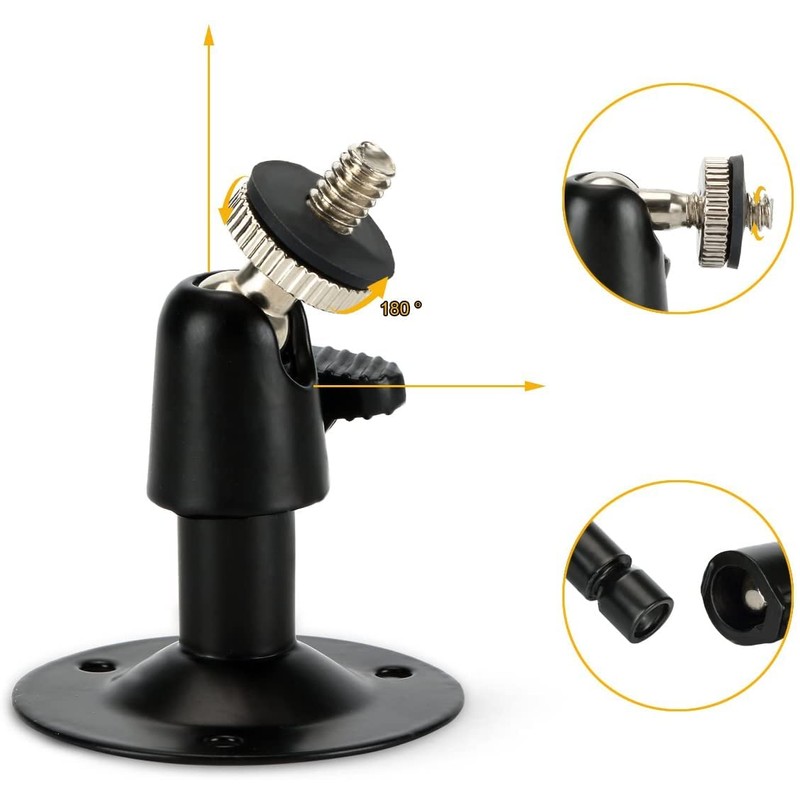 180 °