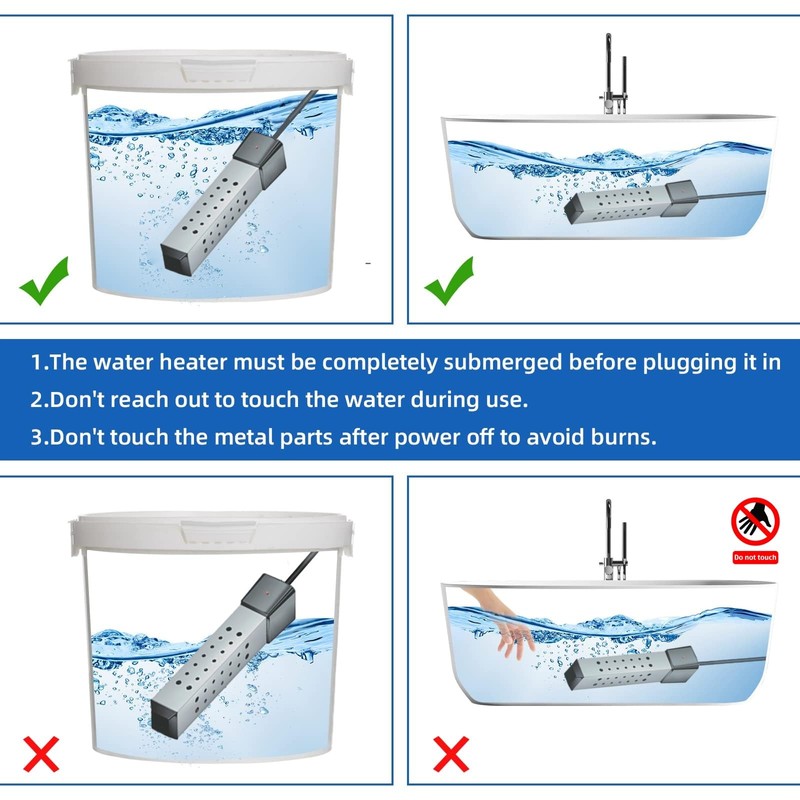 1.The water heater must be completely submerged before plugging it in
2.Don't reach out to touch the water during use.
3.Don't touch the metal parts after power off to avoid burns.

Do not touch