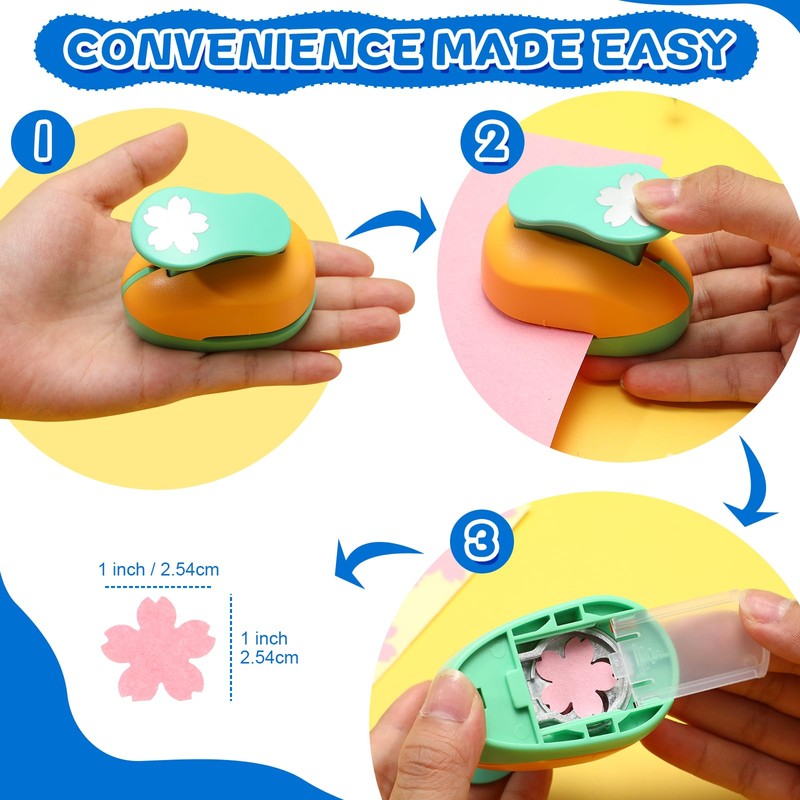 CONVENIENCE MADE EASY

1

2

3

1 inch / 2.54cm

1 inch
2.54cm