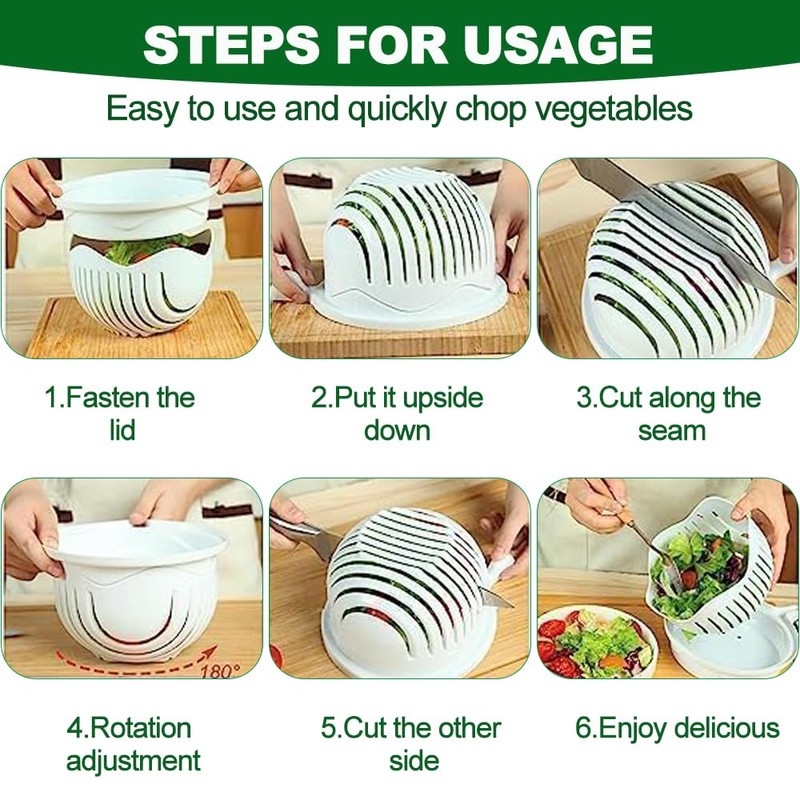 STEPS FOR USAGE

Easy to use and quickly chop vegetables

1.Fasten the lid

2.Put it upside down

3.Cut along the seam

180°

4.Rotation adjustment

5.Cut the other side

6.Enjoy delicious