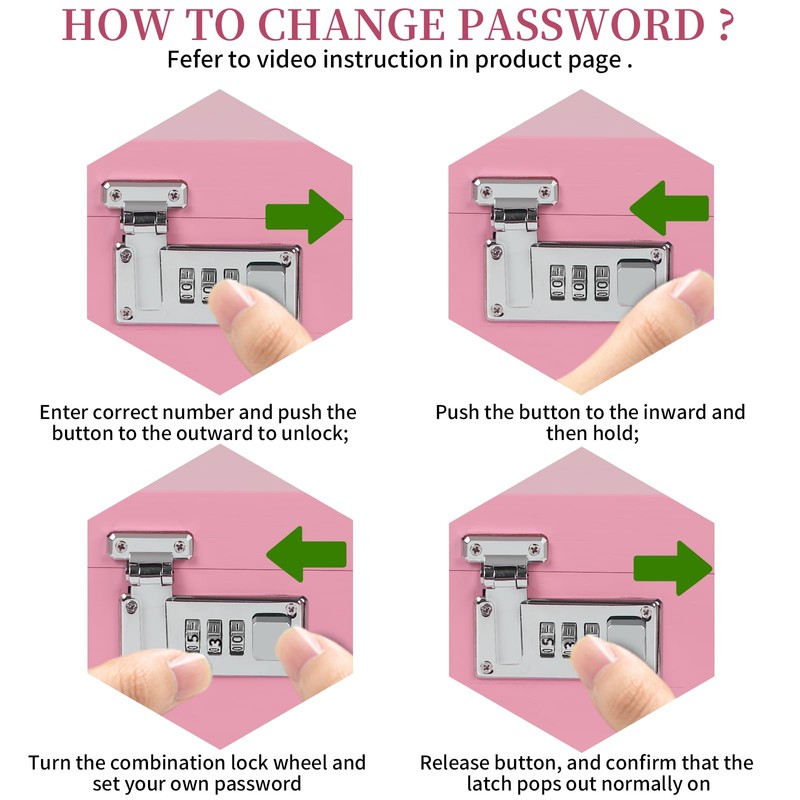 HOW TO CHANGE PASSWORD ?
Fefer to video instruction in product page .

Enter correct number and push the button to the outward to unlock;

Push the button to the inward and then hold;

Turn the combination lock wheel and set your own password

Release button, and confirm that the latch pops out normally on