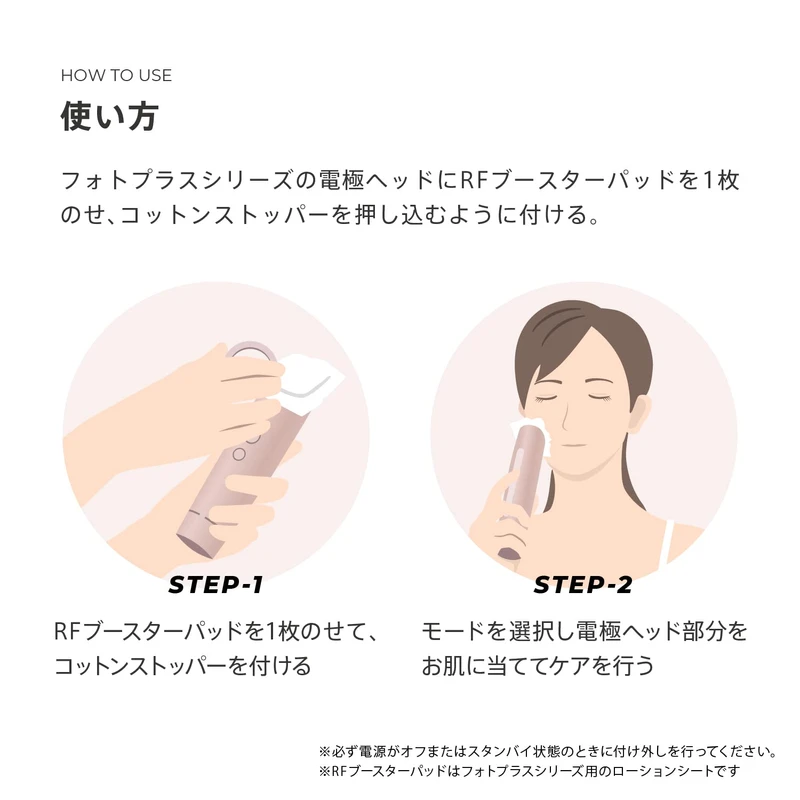 HOW TO USE

使い方

フォトプラスシリーズの電極ヘッドにRFブースターパッドを1枚のせ、コットンストッパーを押し込むように付ける。

STEP-1

RFブースターパッドを1枚のせて、コットンストッパーを付ける

STEP-2

モードを選択し電極ヘッド部分をお肌に当ててケアを行う

※必ず電源がオフまたはスタンバイ状態のときに付け外しを行ってください。
※RFブースターパッドはフォトプラスシリーズ用のローションシートです