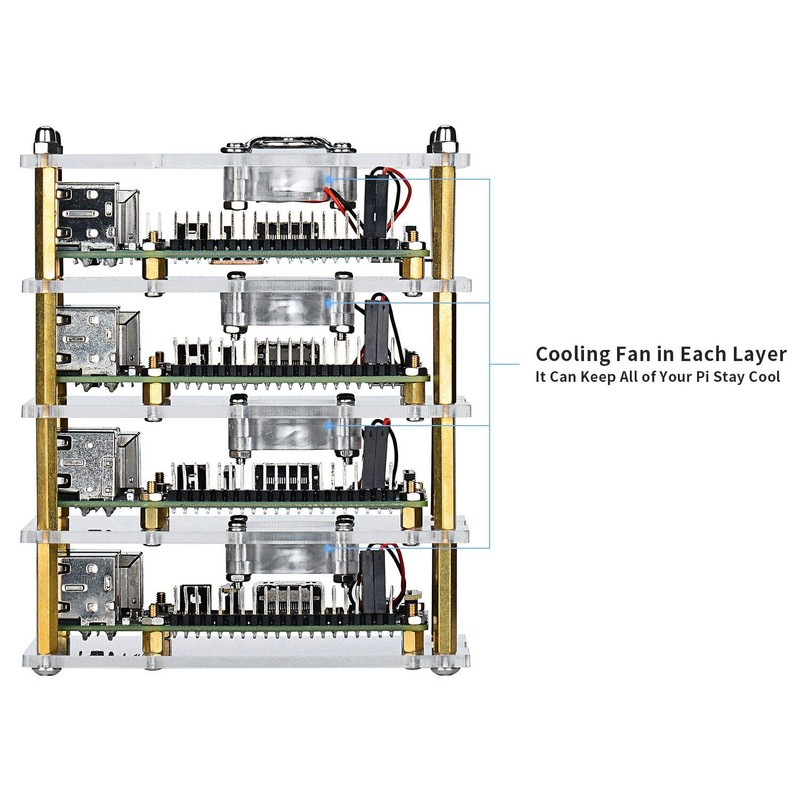 Cooling Fan in Each Layer
It Can Keep All of Your Pi Stay Cool