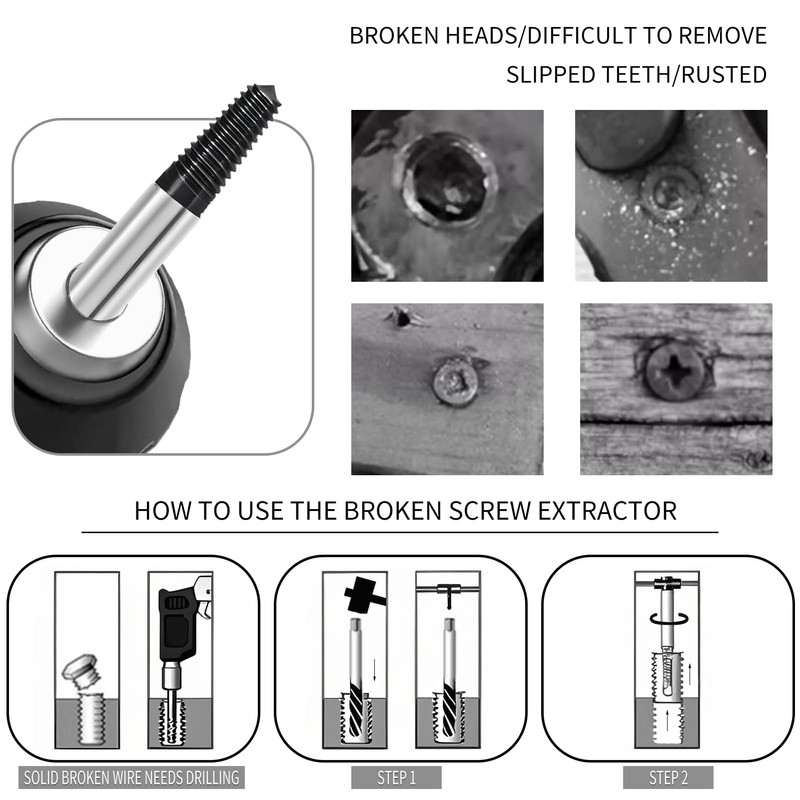 BROKEN HEADS/DIFFICULT TO REMOVE
SLIPPED TEETH/RUSTED

HOW TO USE THE BROKEN SCREW EXTRACTOR

SOLID BROKEN WIRE NEEDS DRILLING

STEP 1

STEP 2