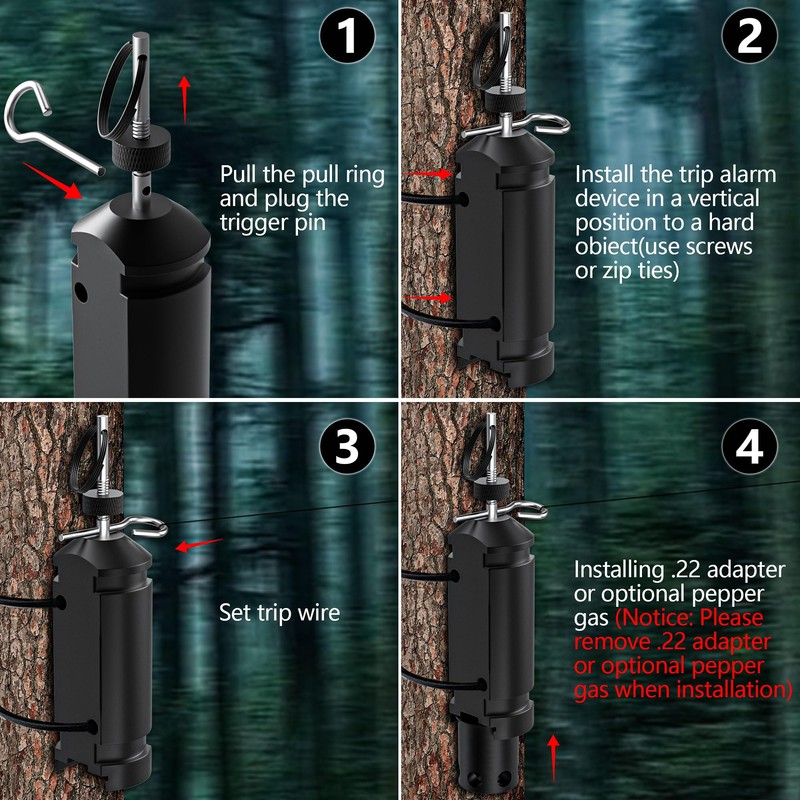 1

Pull the pull ring and plug the trigger pin

2

Install the trip alarm device in a vertical position to a hard obiect(use screws or zip ties)

3

Set trip wire

4

Installing .22 adapter or optional pepper gas (Notice: Please remove .22 adapter or optional pepper gas when installation)