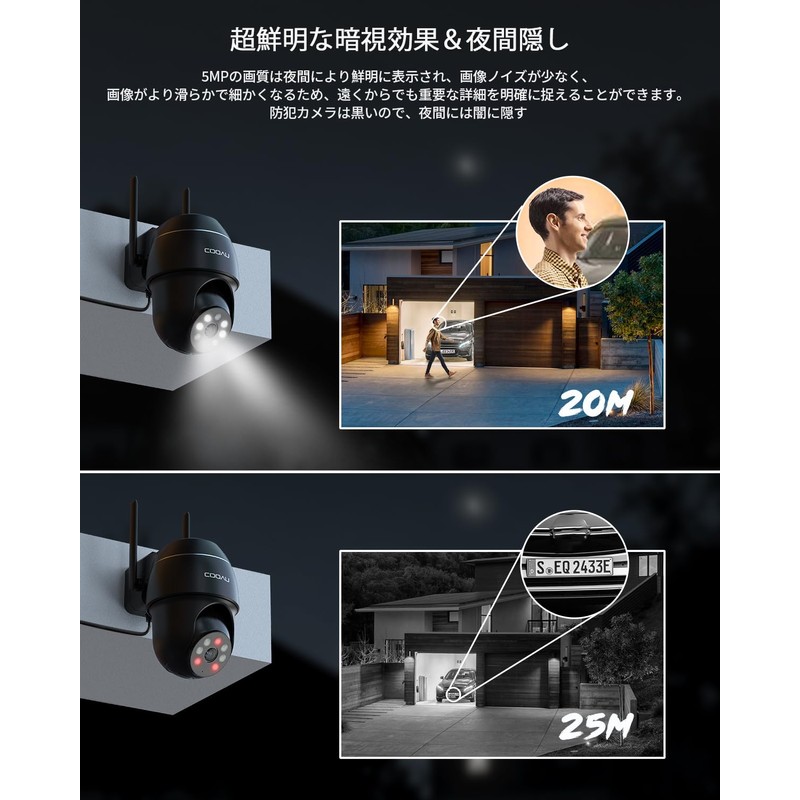 超鮮明な暗視効果＆夜間隠し

5MPの画質は夜間により鮮明に表示され、画像ノイズが少なく、画像がより滑らかで細かくなるため、遠くからでも重要な詳細を明確に捉えることができます。防犯カメラは黒いので、夜間には闇に隠す

COOAU

20M

COOAU

S EQ 2433E

25M