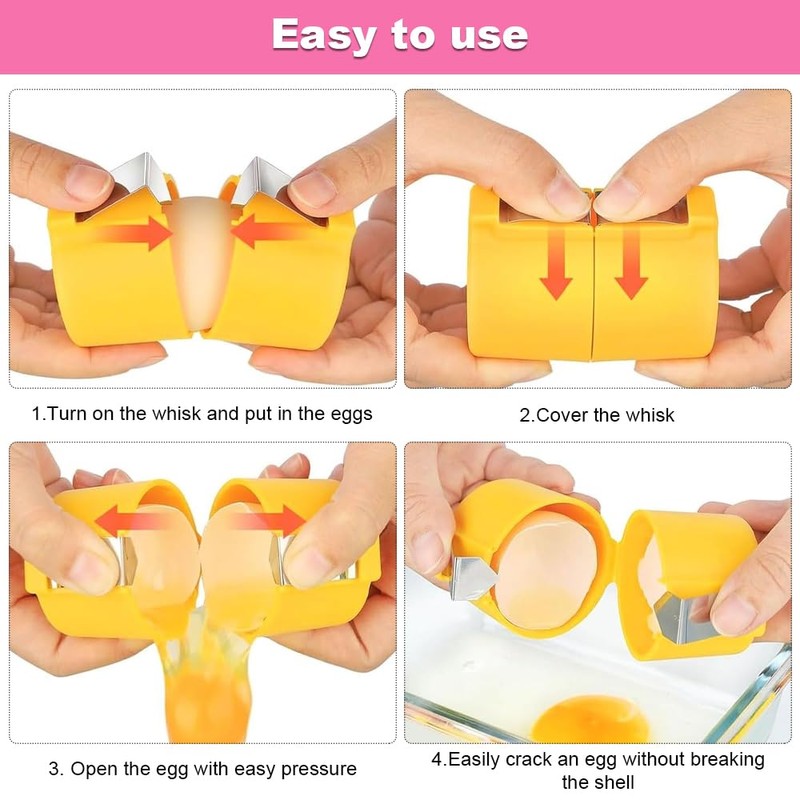 Easy to use

1.Turn on the whisk and put in the eggs

2.Cover the whisk

3. Open the egg with easy pressure

4.Easily crack an egg without breaking the shell