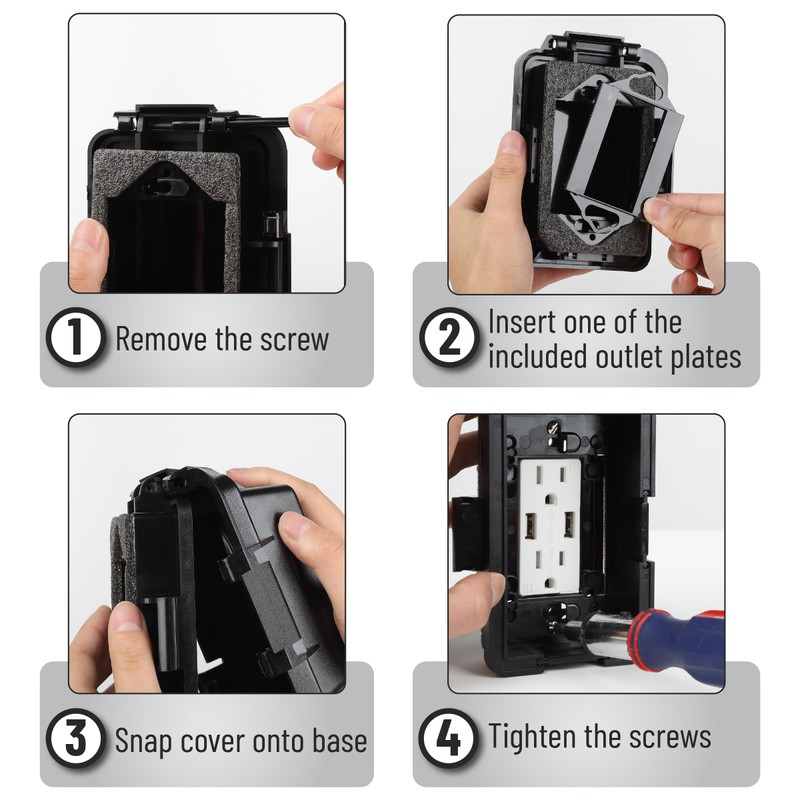 1 Remove the screw

2 Insert one of the included outlet plates

3 Snap cover onto base

4 Tighten the screws