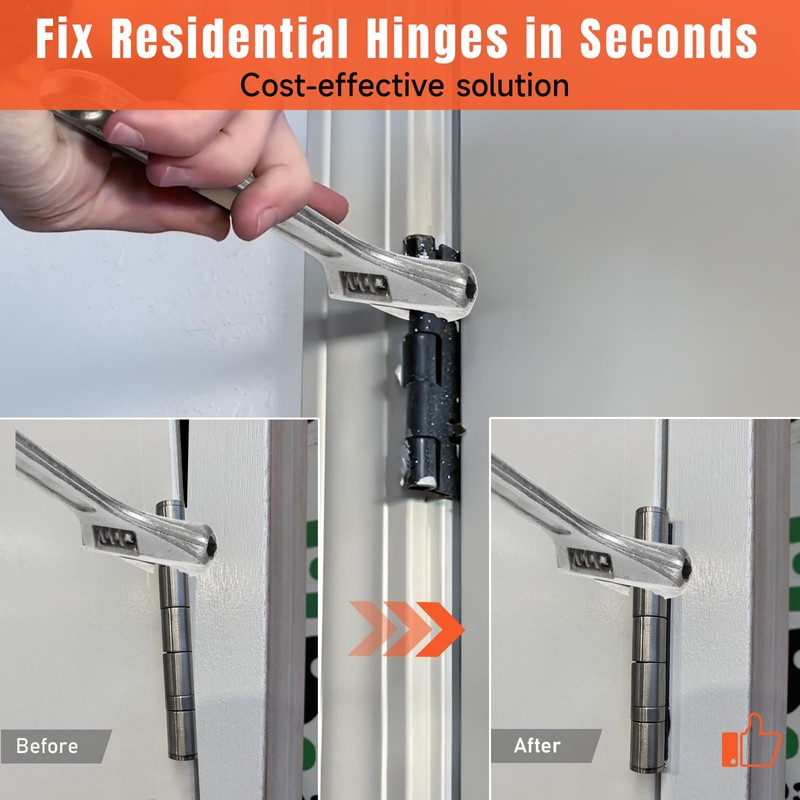 Fix Residential Hinges in Seconds
Cost-effective solution

Before

After