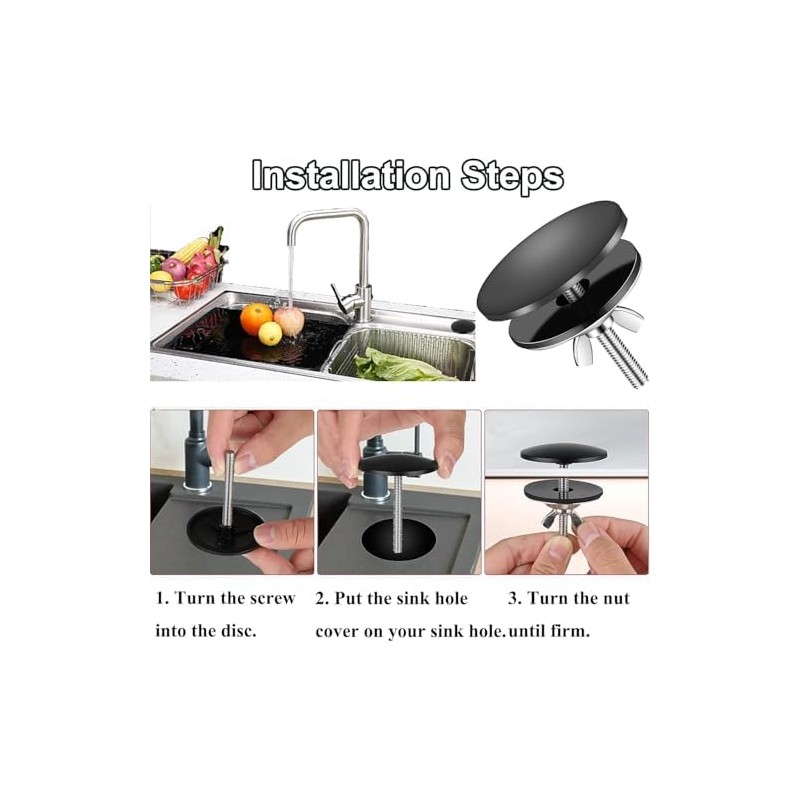 Installation Steps

1. Turn the screw into the disc.

2. Put the sink hole cover on your sink hole.

3. Turn the nut until firm.