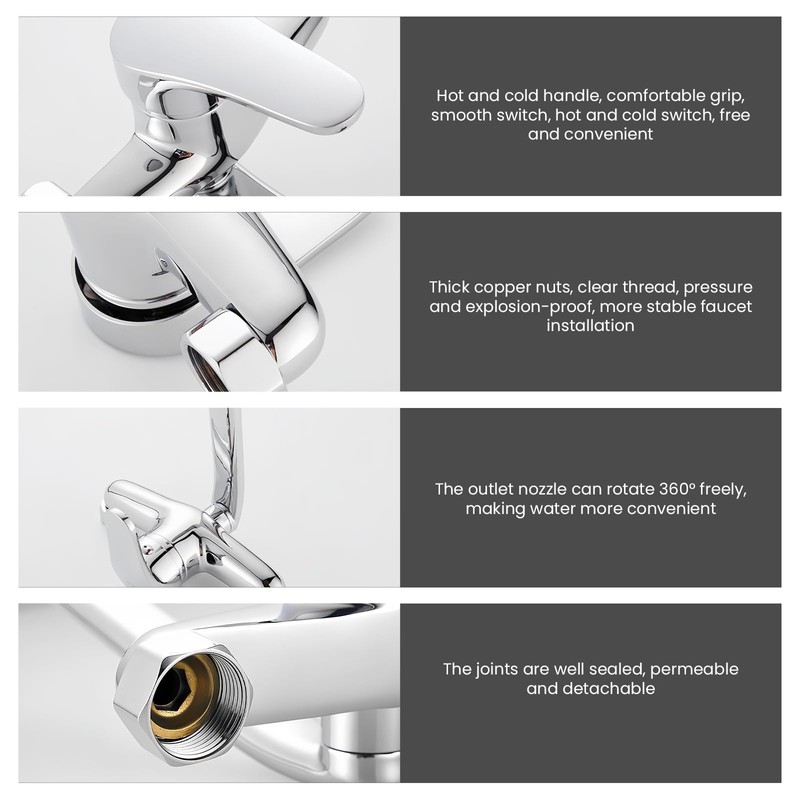 Hot and cold handle, comfortable grip, smooth switch, hot and cold switch, free and convenient

Thick copper nuts, clear thread, pressure and explosion-proof, more stable faucet installation

The outlet nozzle can rotate 360° freely, making water more convenient

The joints are well sealed, permeable and detachable