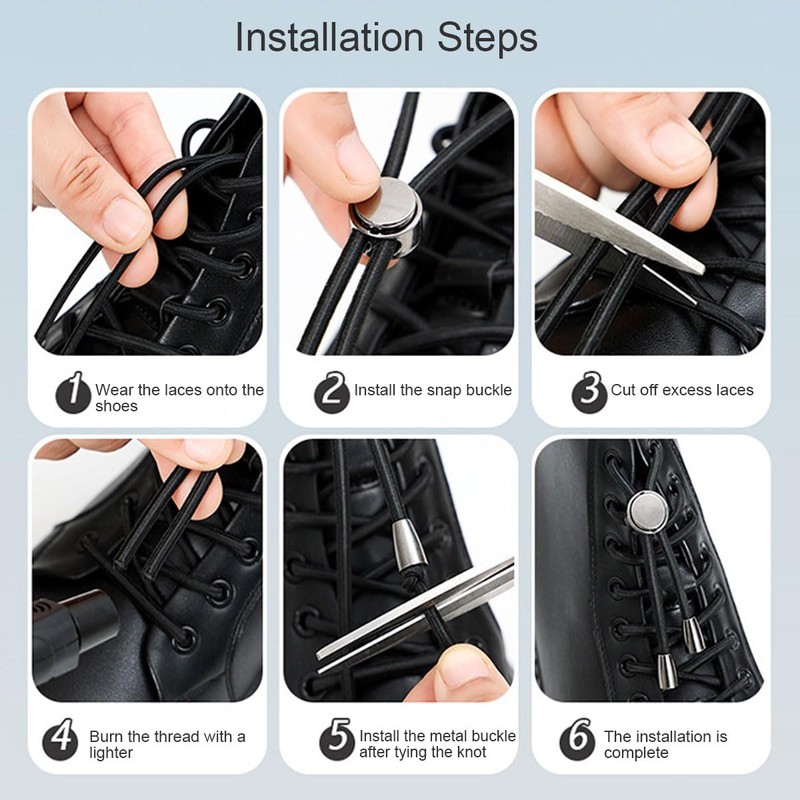 Installation Steps

1 Wear the laces onto the shoes

2 Install the snap buckle

3 Cut off excess laces

4 Burn the thread with a lighter

5 Install the metal buckle after tying the knot

6 The installation is complete