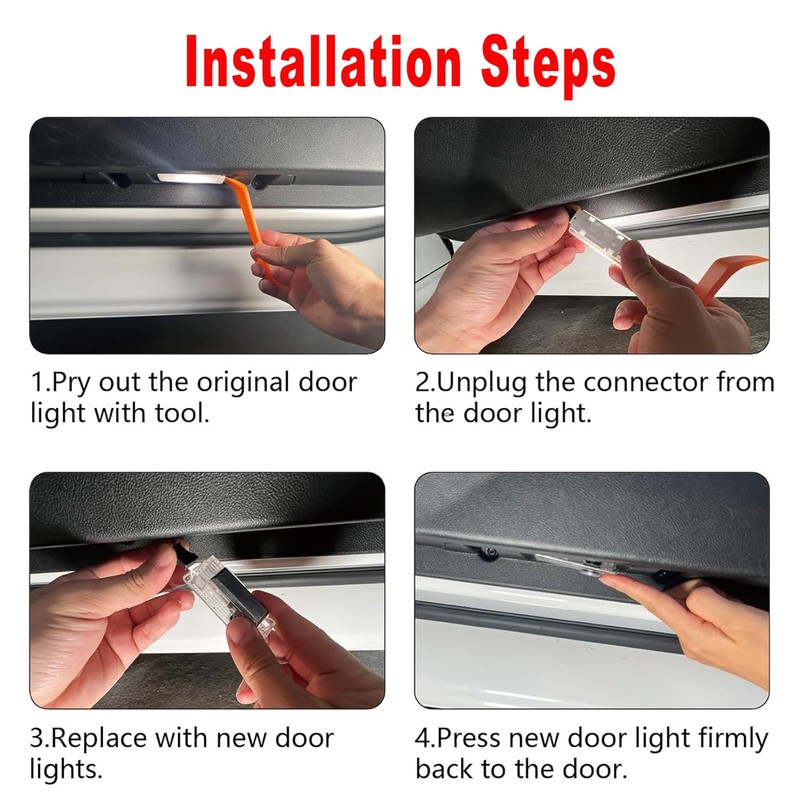 Installation Steps

1.Pry out the original door light with tool.

2.Unplug the connector from the door light.

3.Replace with new door lights.

4.Press new door light firmly back to the door.