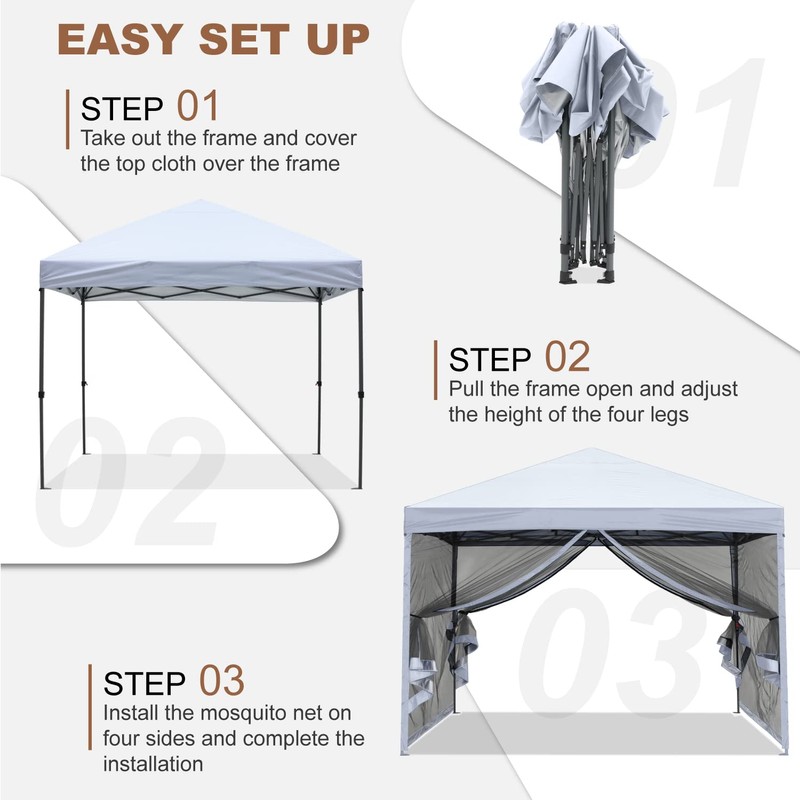 EASY SET UP

STEP 01
Take out the frame and cover the top cloth over the frame

01

STEP 02
Pull the frame open and adjust the height of the four legs

02

STEP 03
Install the mosquito net on four sides and complete the installation

03