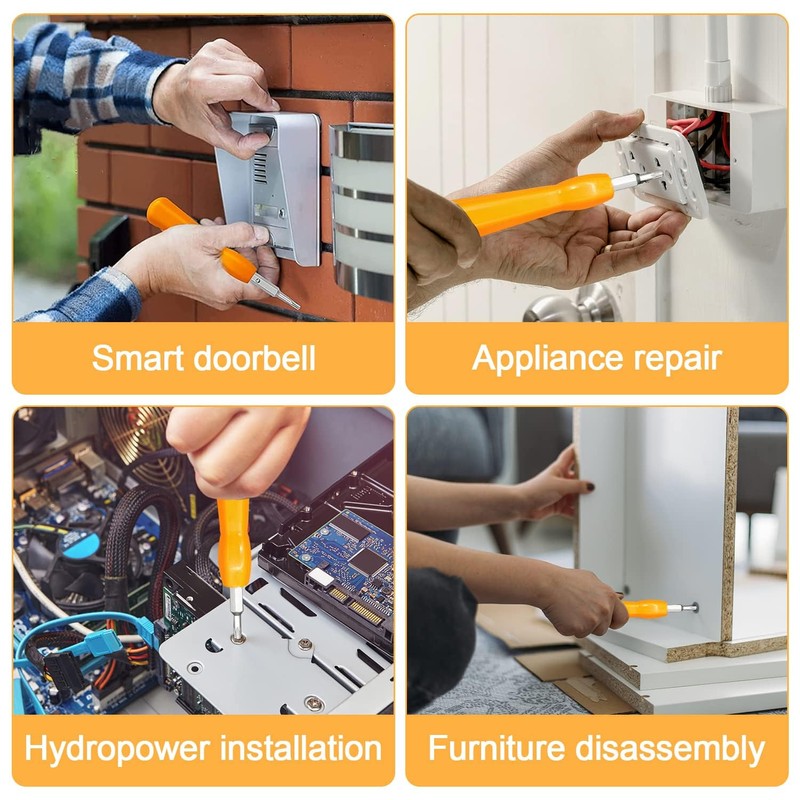 Smart doorbell

Appliance repair

Hydropower installation

Furniture disassembly