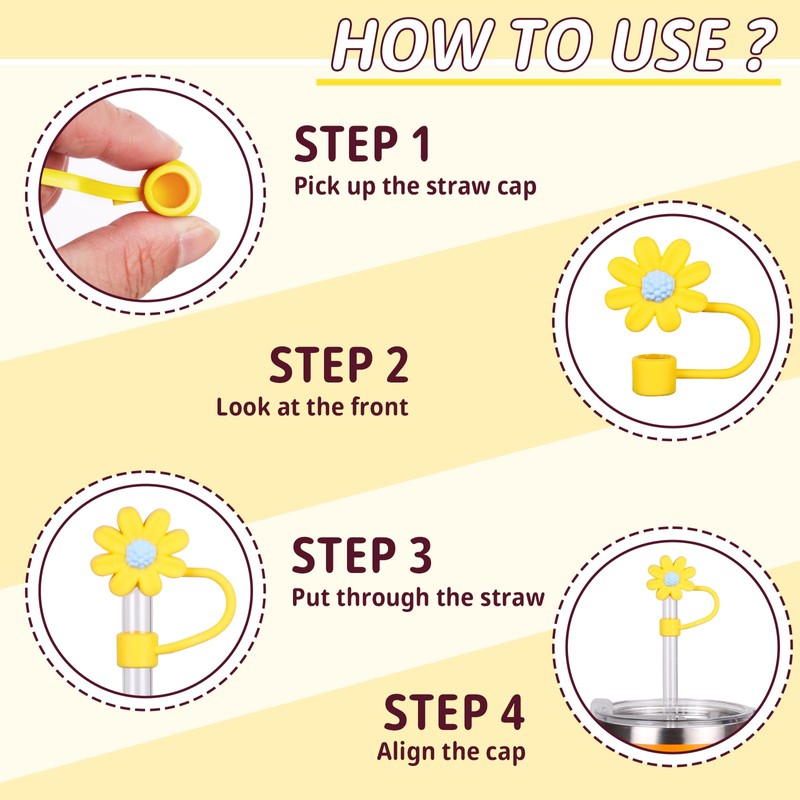 HOW TO USE ?

STEP 1
Pick up the straw cap

STEP 2
Look at the front

STEP 3
Put through the straw

STEP 4
Align the cap