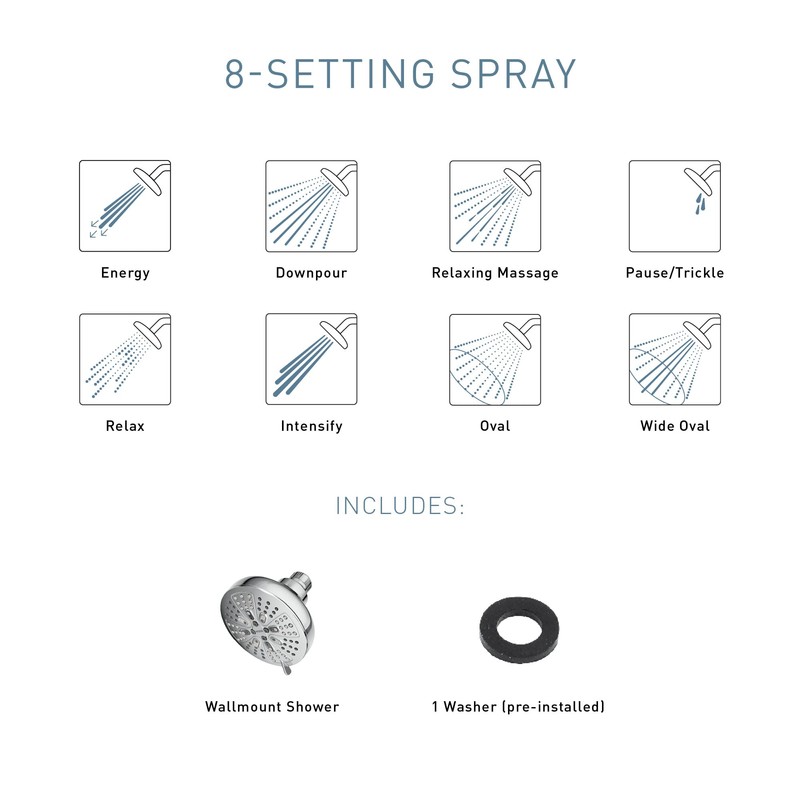 8-SETTING SPRAY

Energy

Downpour

Relaxing Massage

Pause/Trickle

Relax

Intensify

Oval

Wide Oval

INCLUDES:

Wallmount Shower

1 Washer (pre-installed)