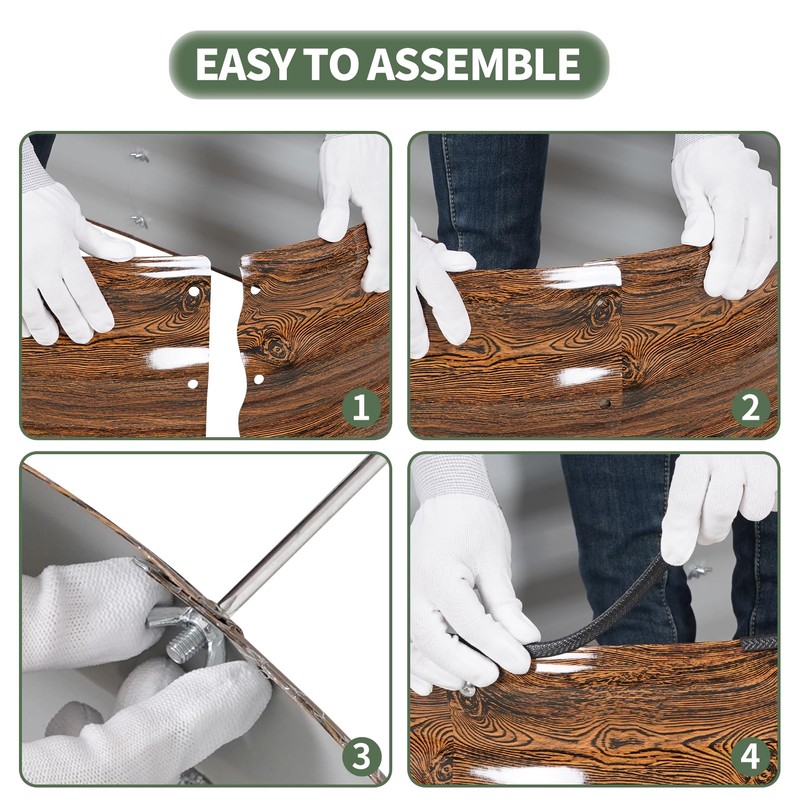 EASY TO ASSEMBLE

1

2

3

4