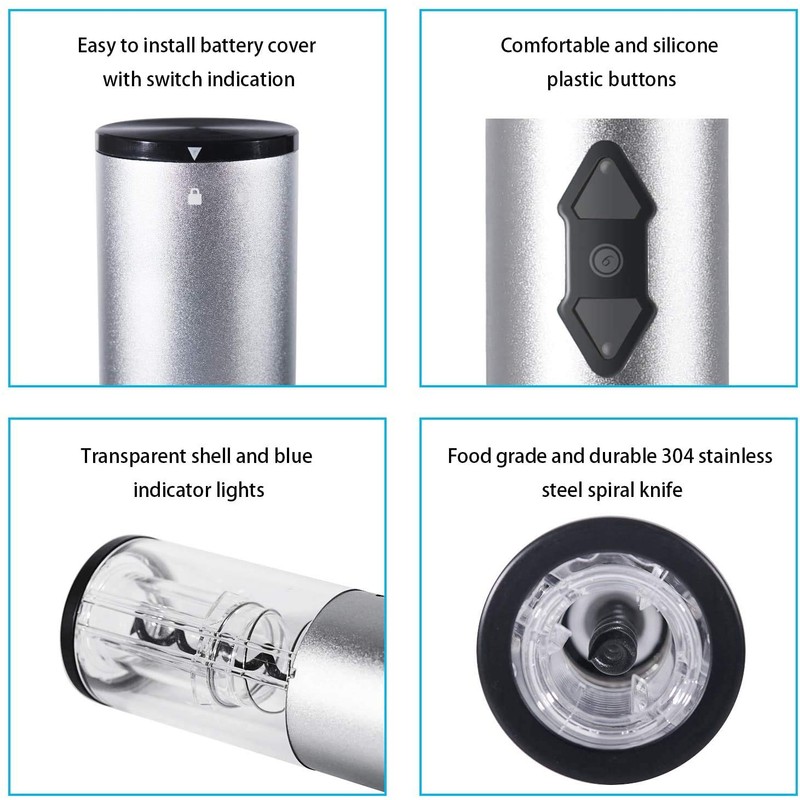 Easy to install battery cover with switch indication

Comfortable and silicone plastic buttons

Transparent shell and blue indicator lights

Food grade and durable 304 stainless steel spiral knife