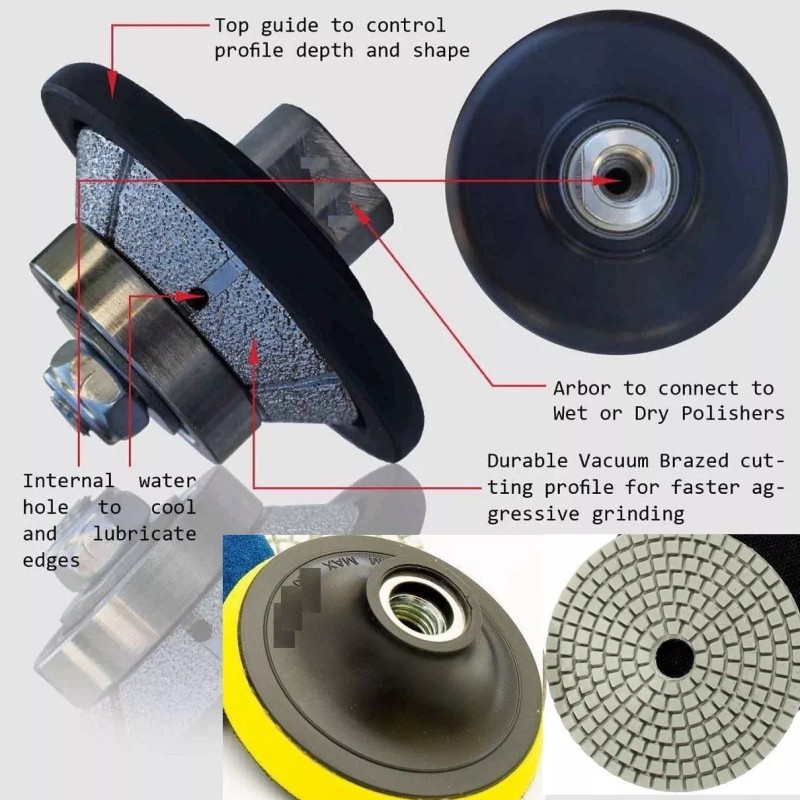 Top guide to control profile depth and shape

Arbor to connect to Wet or Dry Polishers

Durable Vacuum Brazed cutting profile for faster aggressive grinding

Internal water hole to cool and lubricate edges

MAX