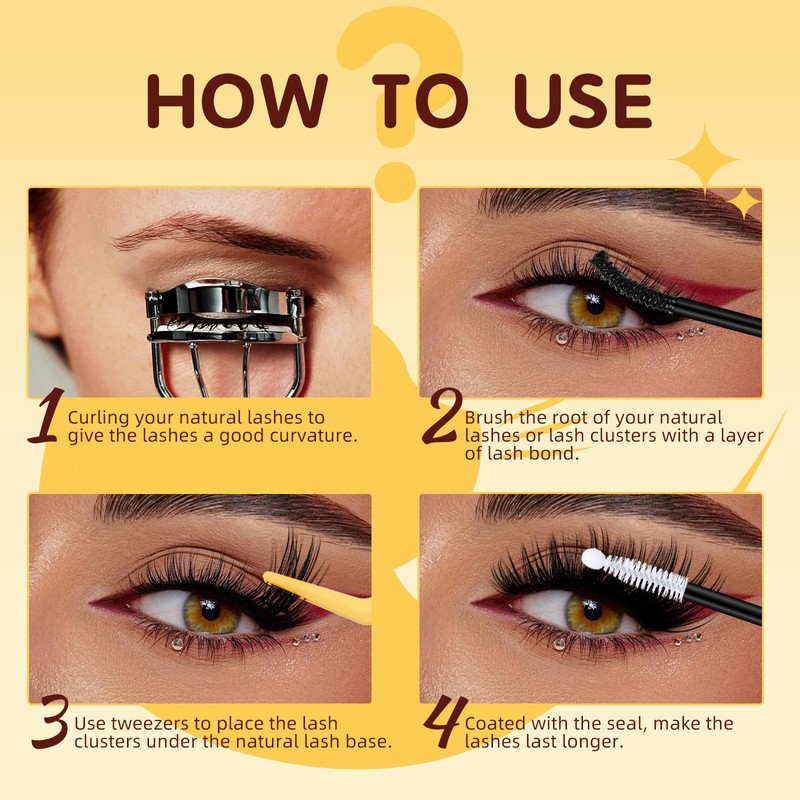 HOW TO USE

1 Curling your natural lashes to give the lashes a good curvature.

2 Brush the root of your natural lashes or lash clusters with a layer of lash bond.

3 Use tweezers to place the lash clusters under the natural lash base.

4 Coated with the seal, make the lashes last longer.