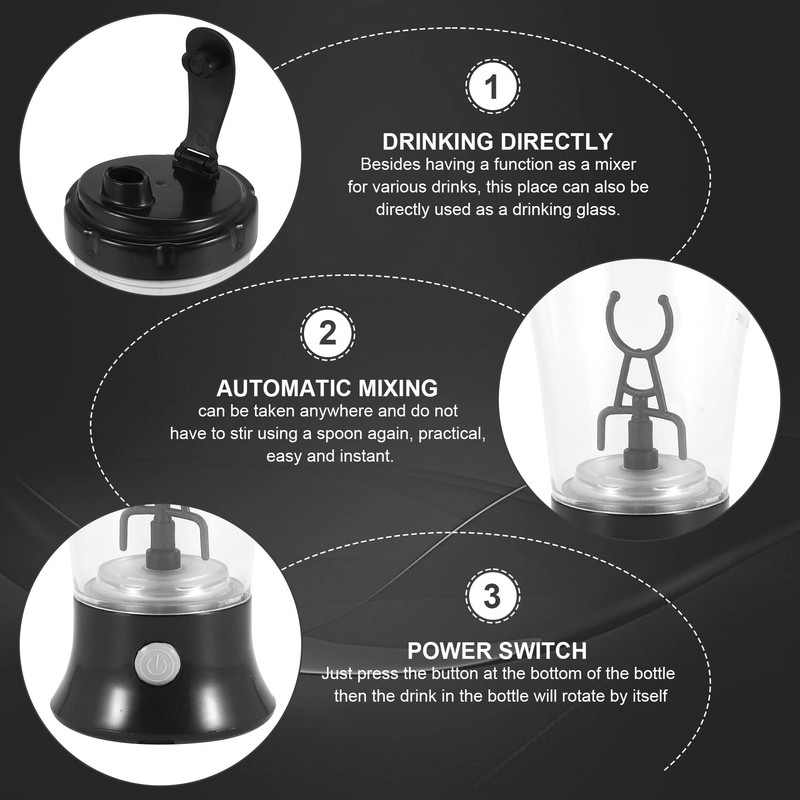 1

DRINKING DIRECTLY
Besides having a function as a mixer for various drinks, this place can also be directly used as a drinking glass.

2

AUTOMATIC MIXING
can be taken anywhere and do not have to stir using a spoon again, practical, easy and instant.

3

POWER SWITCH
Just press the button at the bottom of the bottle then the drink in the bottle will rotate by itself