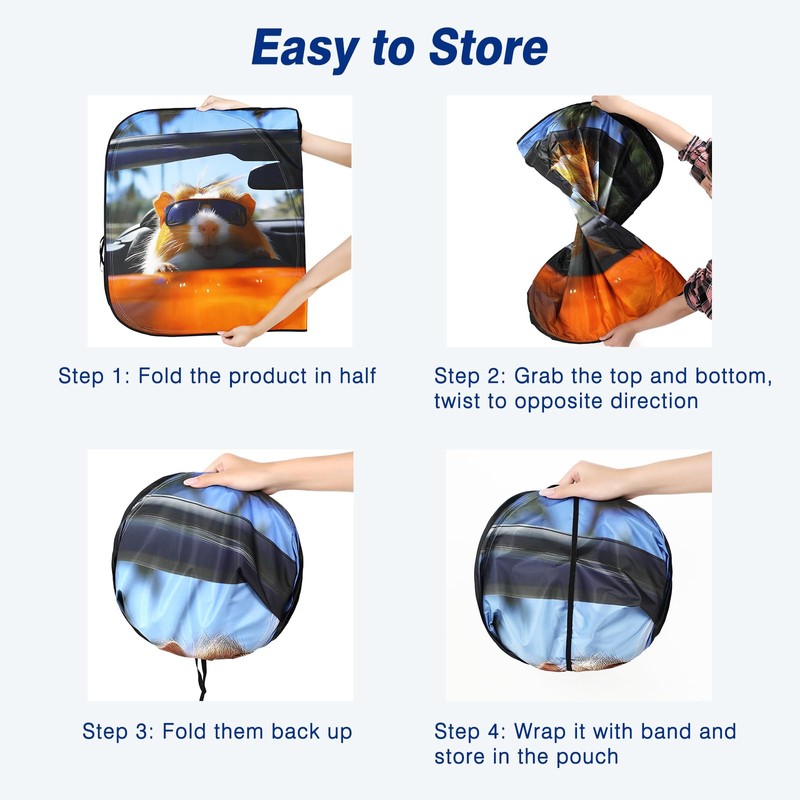 Easy to Store

Step 1: Fold the product in half

Step 2: Grab the top and bottom, twist to opposite direction

Step 3: Fold them back up

Step 4: Wrap it with band and store in the pouch