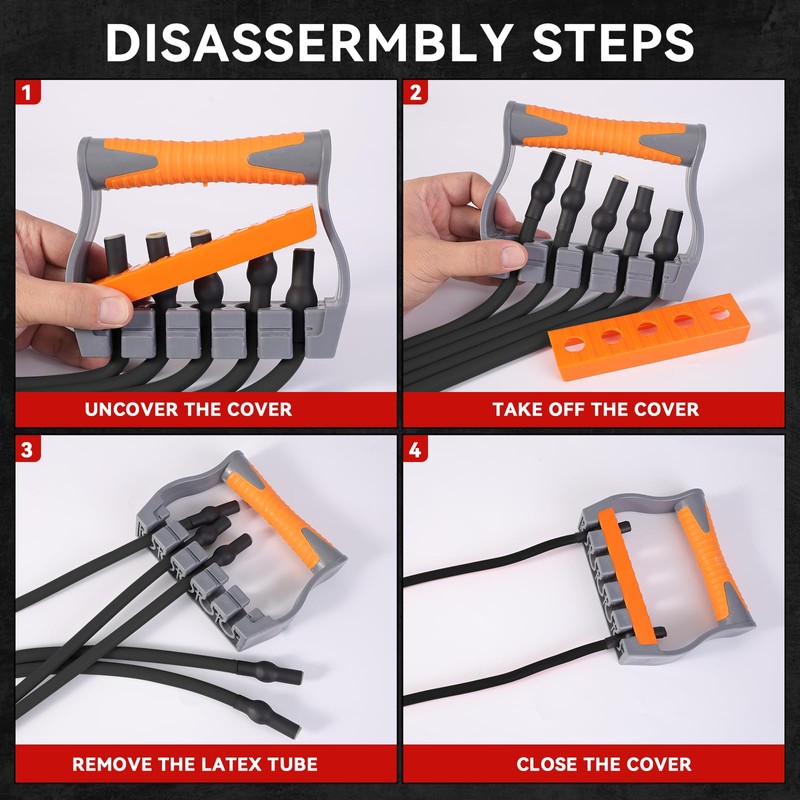 DISASSERMBLY STEPS

1

UNCOVER THE COVER

2

TAKE OFF THE COVER

3

REMOVE THE LATEX TUBE

4

CLOSE THE COVER