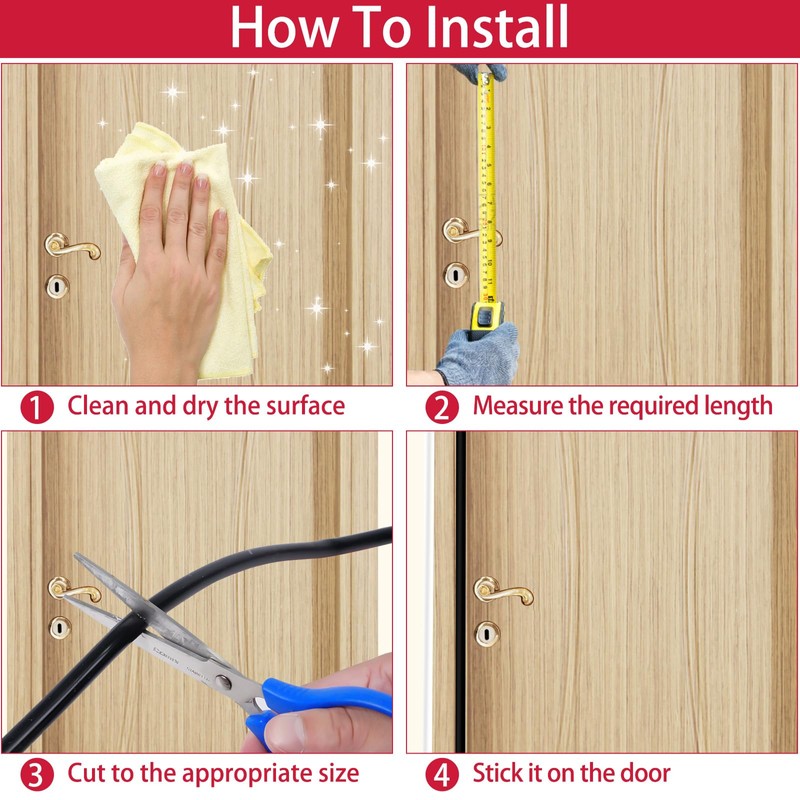 How To Install

1 Clean and dry the surface

2 Measure the required length

3 Cut to the appropriate size

4 Stick it on the door