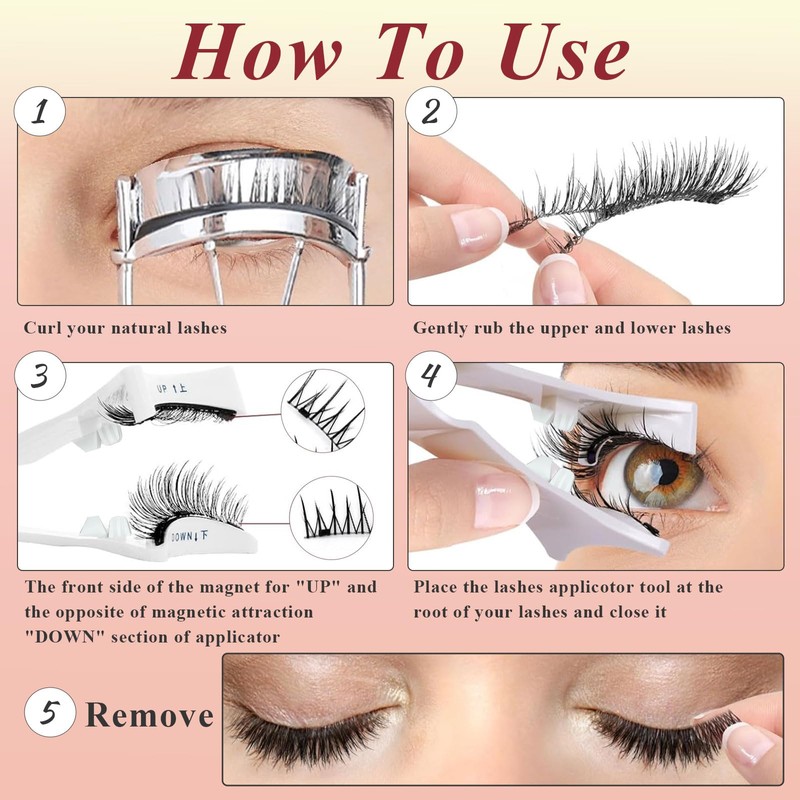 How To Use

1

Curl your natural lashes

2

Gently rub the upper and lower lashes

3

UP ↑上

DOWN↓下

The front side of the magnet for "UP" and the opposite of magnetic attraction "DOWN" section of applicator

4

Place the lashes applicotor tool at the root of your lashes and close it

5 Remove