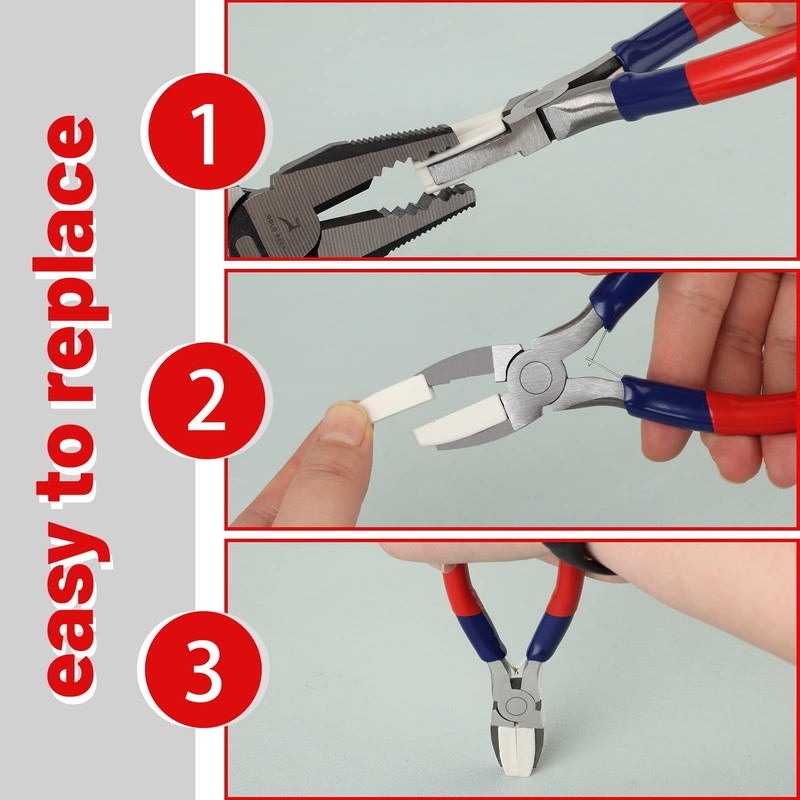 easy to replace

1

2

3