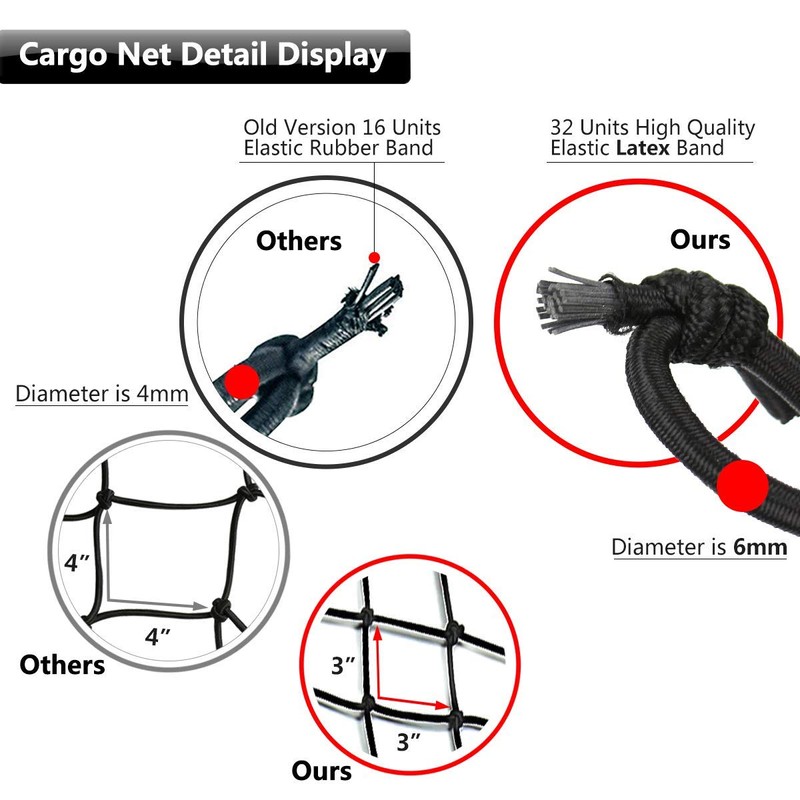 Cargo Net Detail Display

Old Version 16 Units
Elastic Rubber Band

32 Units High Quality
Elastic Latex Band

Others

Ours

Diameter is 4mm

Diameter is 6mm

4″

4″

Others

3″

3″

Ours