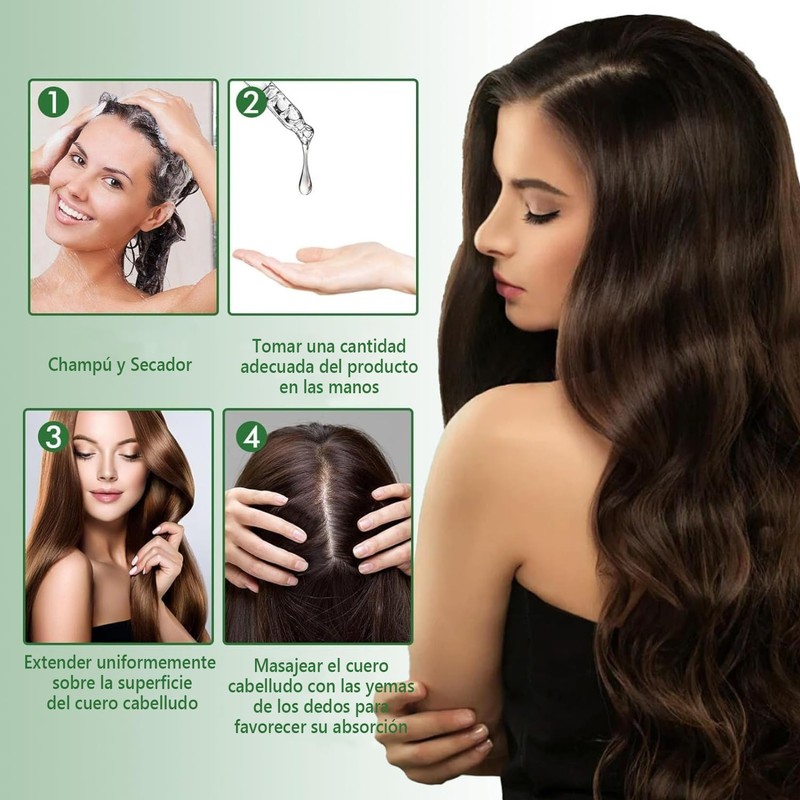 1

Champú y Secador

2

Tomar una cantidad adecuada del producto en las manos

3

Extender uniformemente sobre la superficie del cuero cabelludo

4

Masajear el cuero cabelludo con las yemas de los dedos para favorecer su absorción