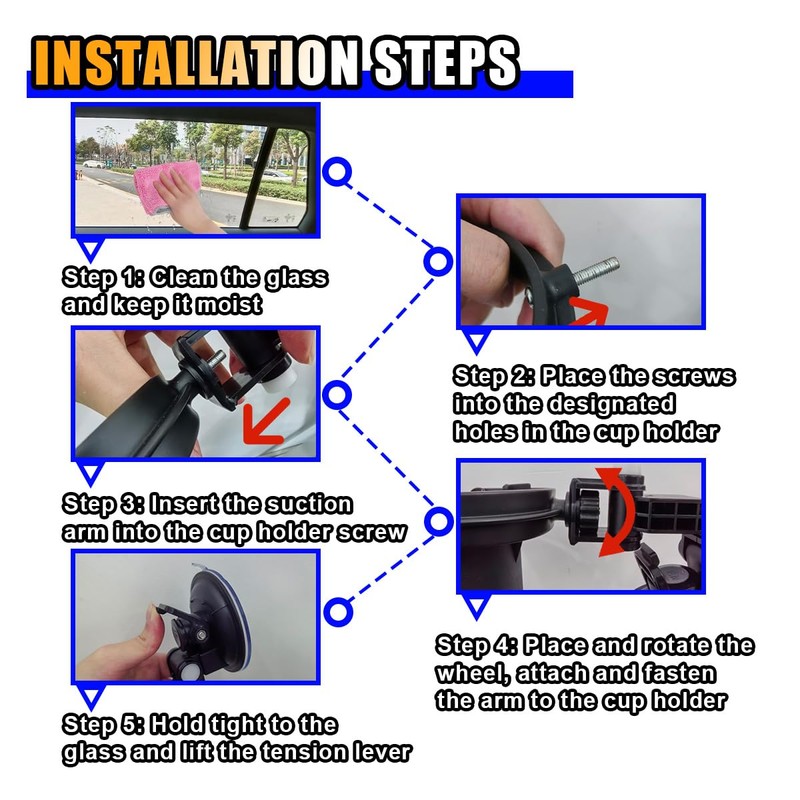 INSTALLATION STEPS

Step 1: Clean the glass and keep it moist

Step 2: Place the screws into the designated holes in the cup holder

Step 3: Insert the suction arm into the cup holder screw

Step 4: Place and rotate the wheel, attach and fasten the arm to the cup holder

Step 5: Hold tight to the glass and lift the tension lever