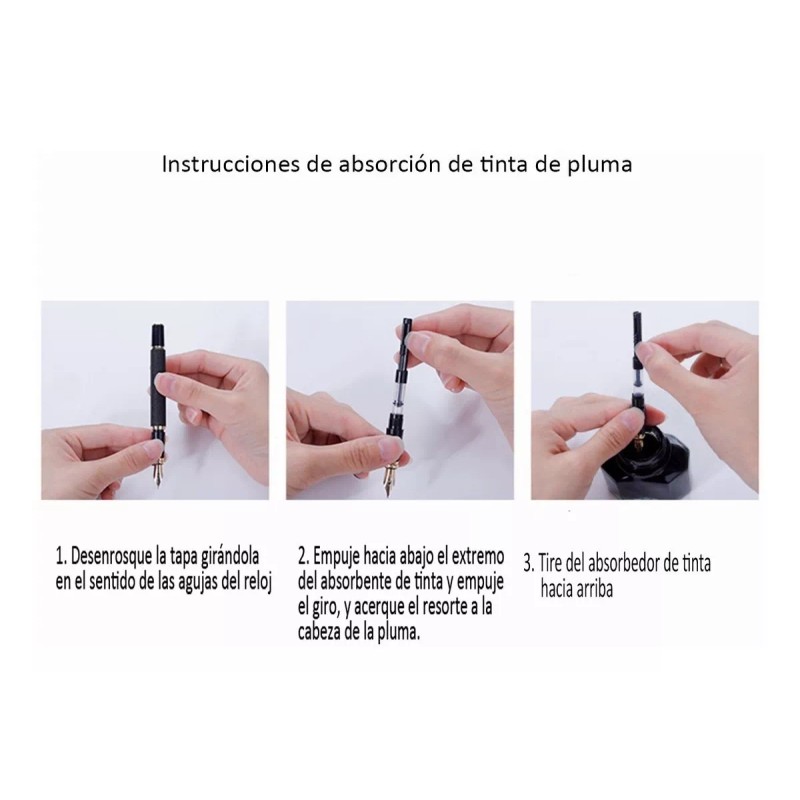 Instrucciones de absorción de tinta de pluma

1. Desenrosque la tapa girándola en el sentido de las agujas del reloj

2. Empuje hacia abajo el extremo del absorbente de tinta y empuje el giro, y acerque el resorte a la cabeza de la pluma.

3. Tire del absorbedor de tinta hacia arriba